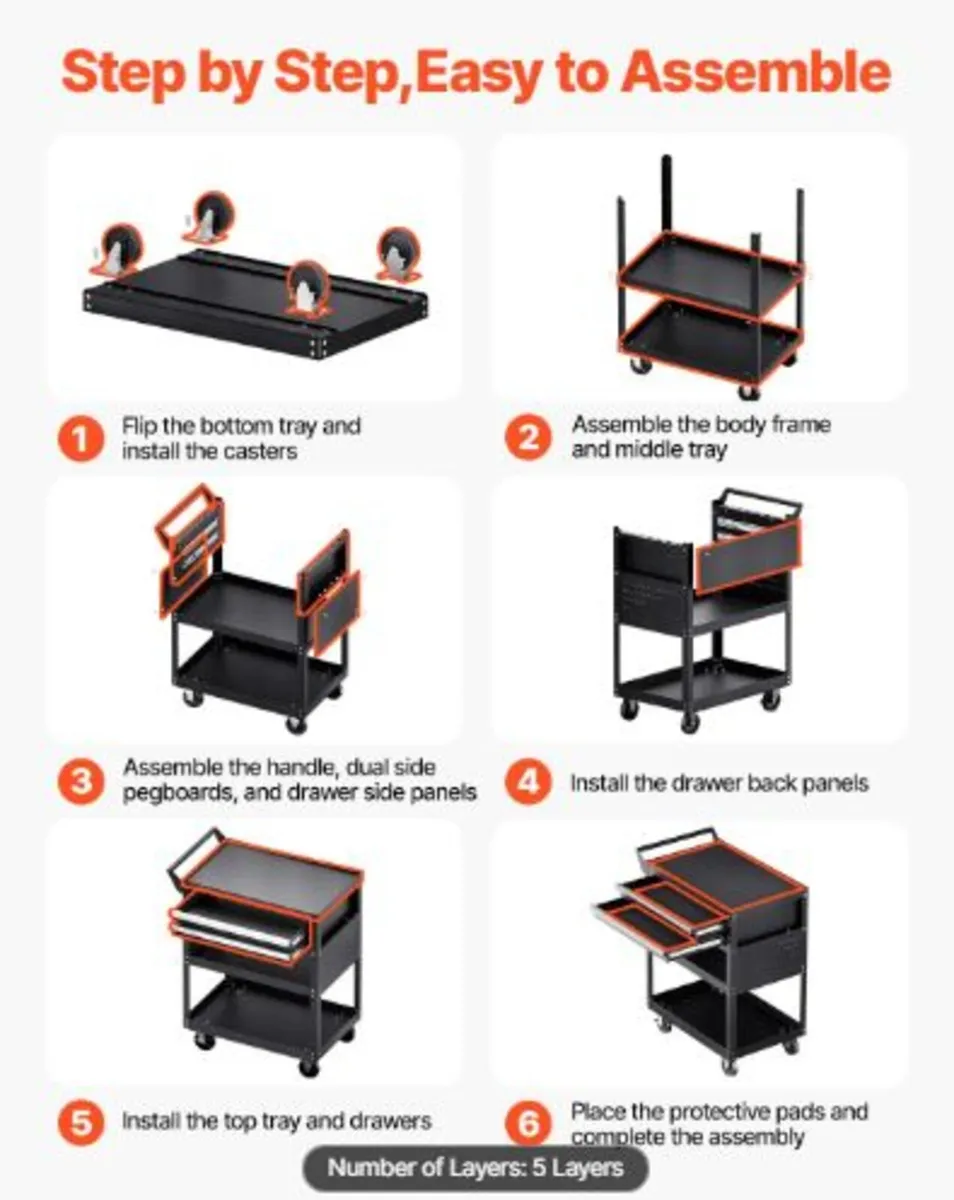 Step by Step,Easy to Assemble

1 Flip the bottom tray and install the casters

2 Assemble the body frame and middle tray

3 Assemble the handle, dual side pegboards, and drawer side panels

4 Install the drawer back panels

5 Install the top tray and drawers

6 Place the protective pads and complete the assembly

Number of Layers: 5 Layers