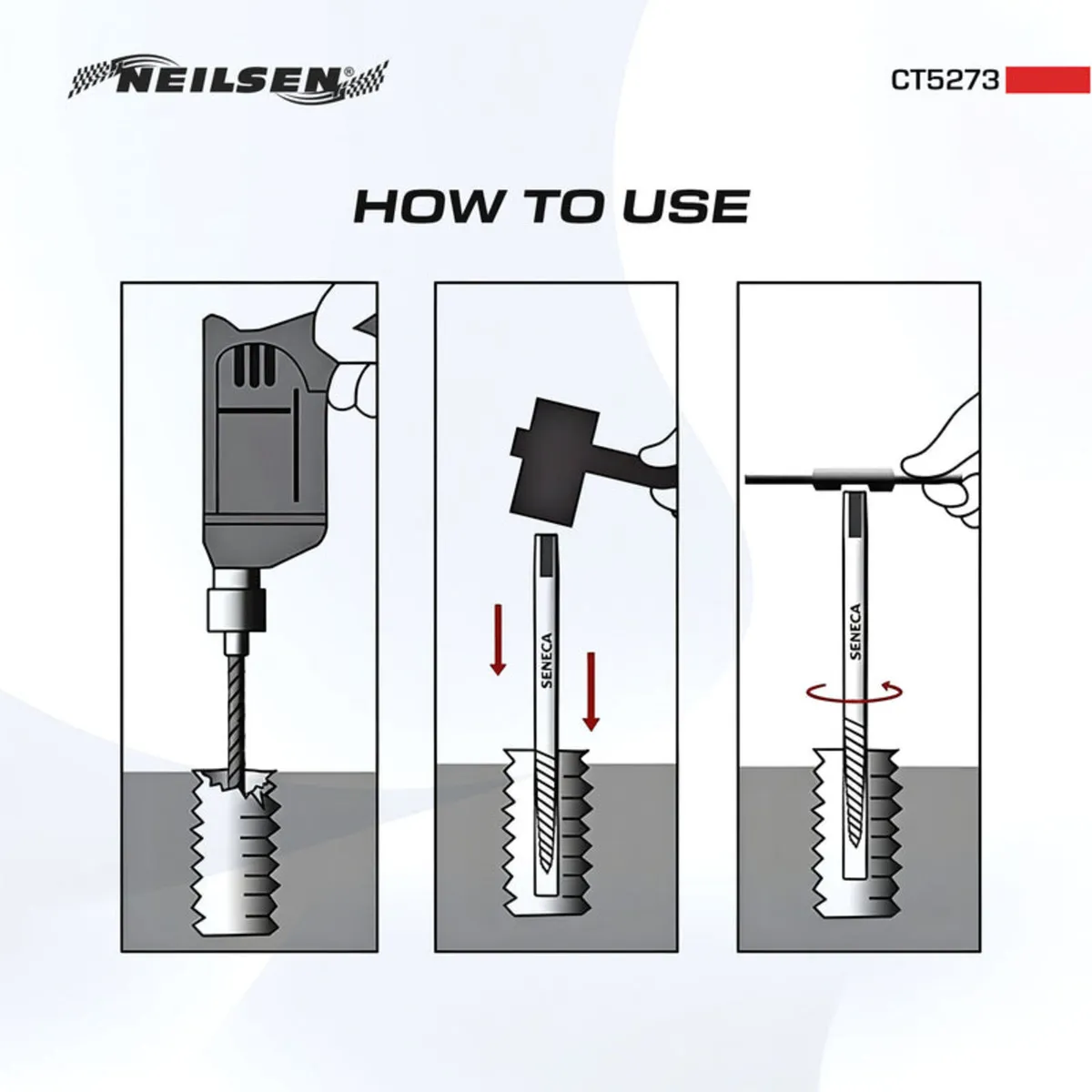 NEILSEN®

CT5273

HOW TO USE

SENECA

SENECA