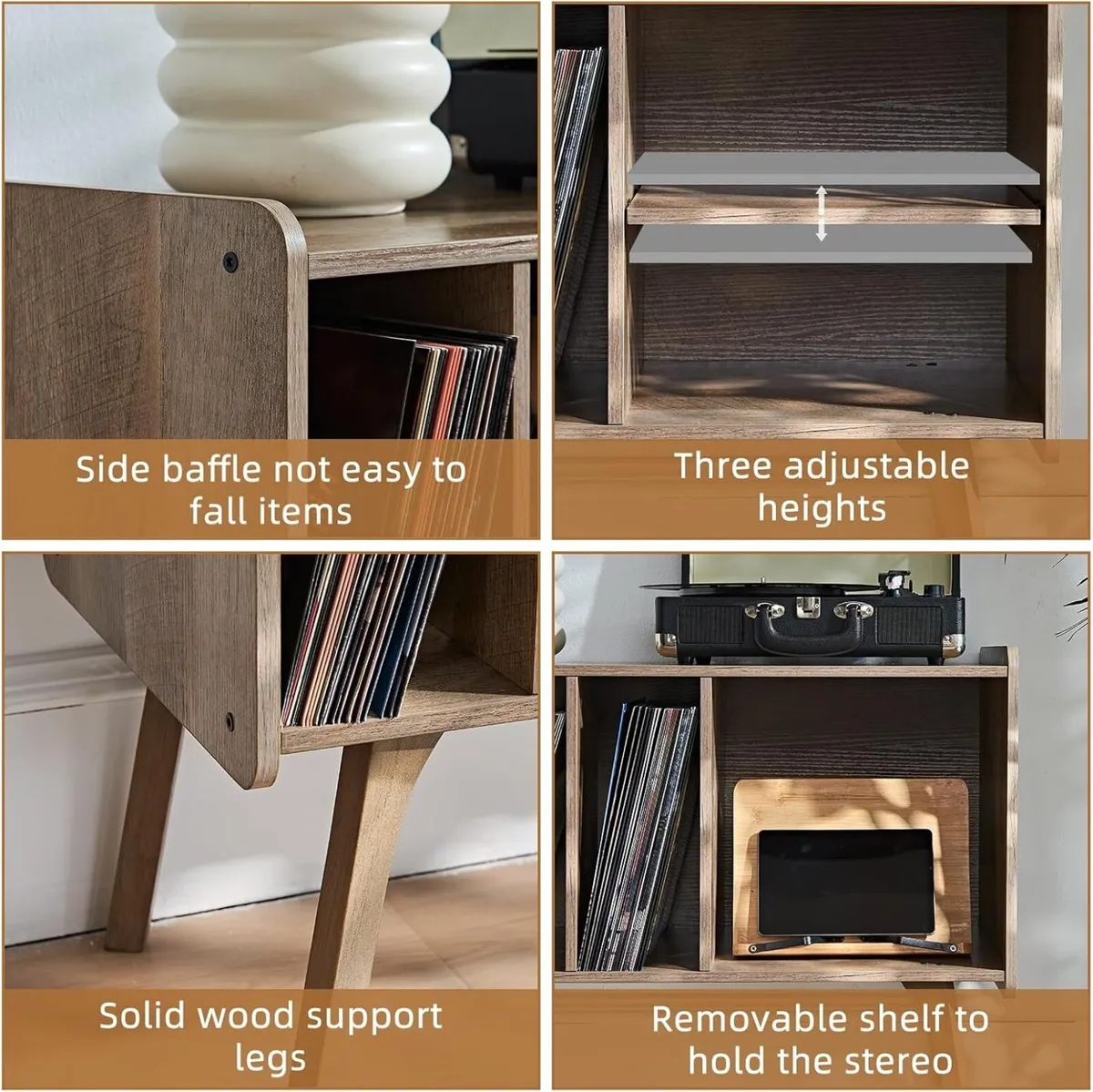 Side baffle not easy to fall items

Three adjustable heights

Solid wood support legs

Removable shelf to hold the stereo