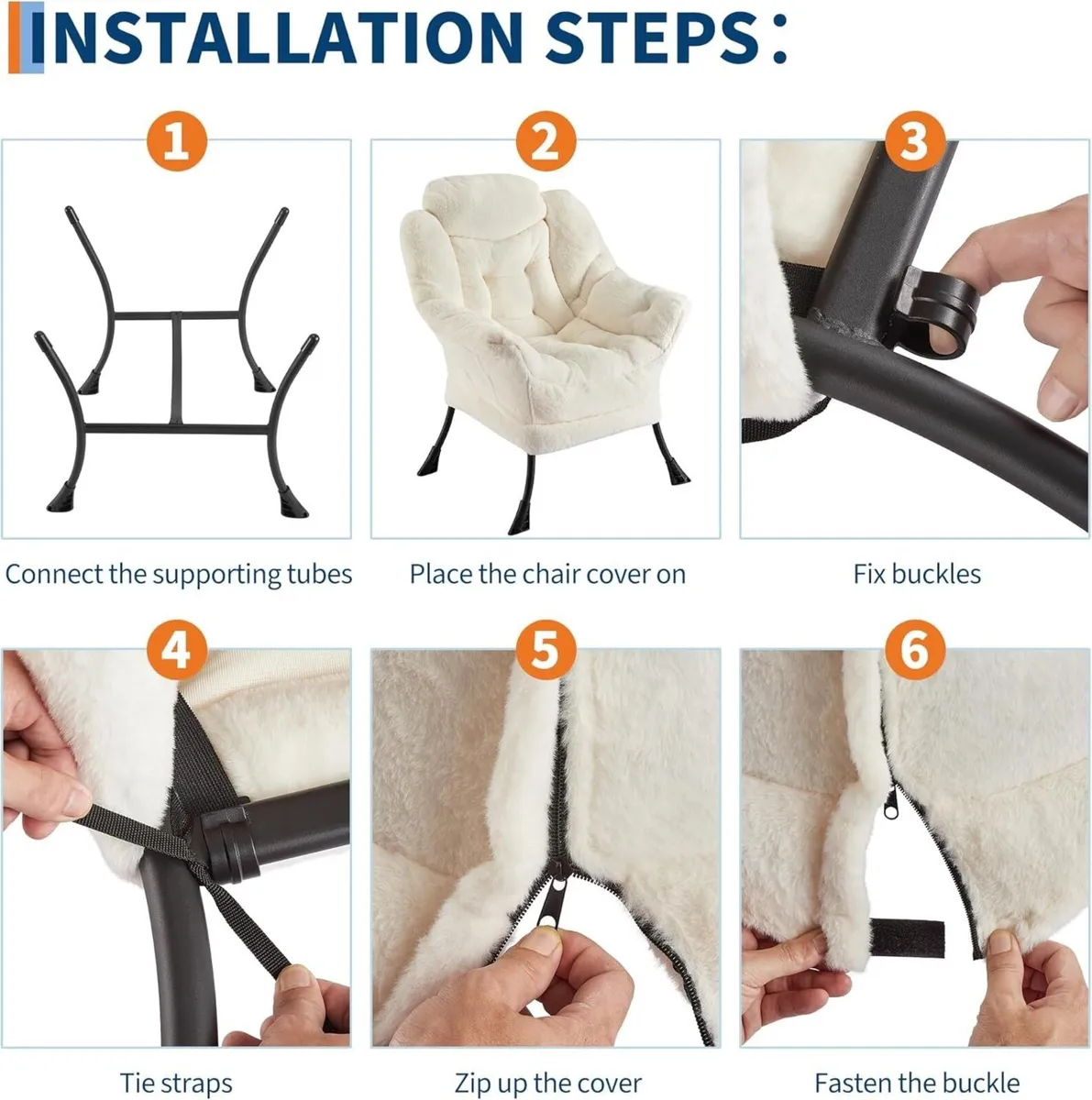 INSTALLATION STEPS:

1

Connect the supporting tubes

2

Place the chair cover on

3

Fix buckles

4

Tie straps

5

Zip up the cover

6

Fasten the buckle