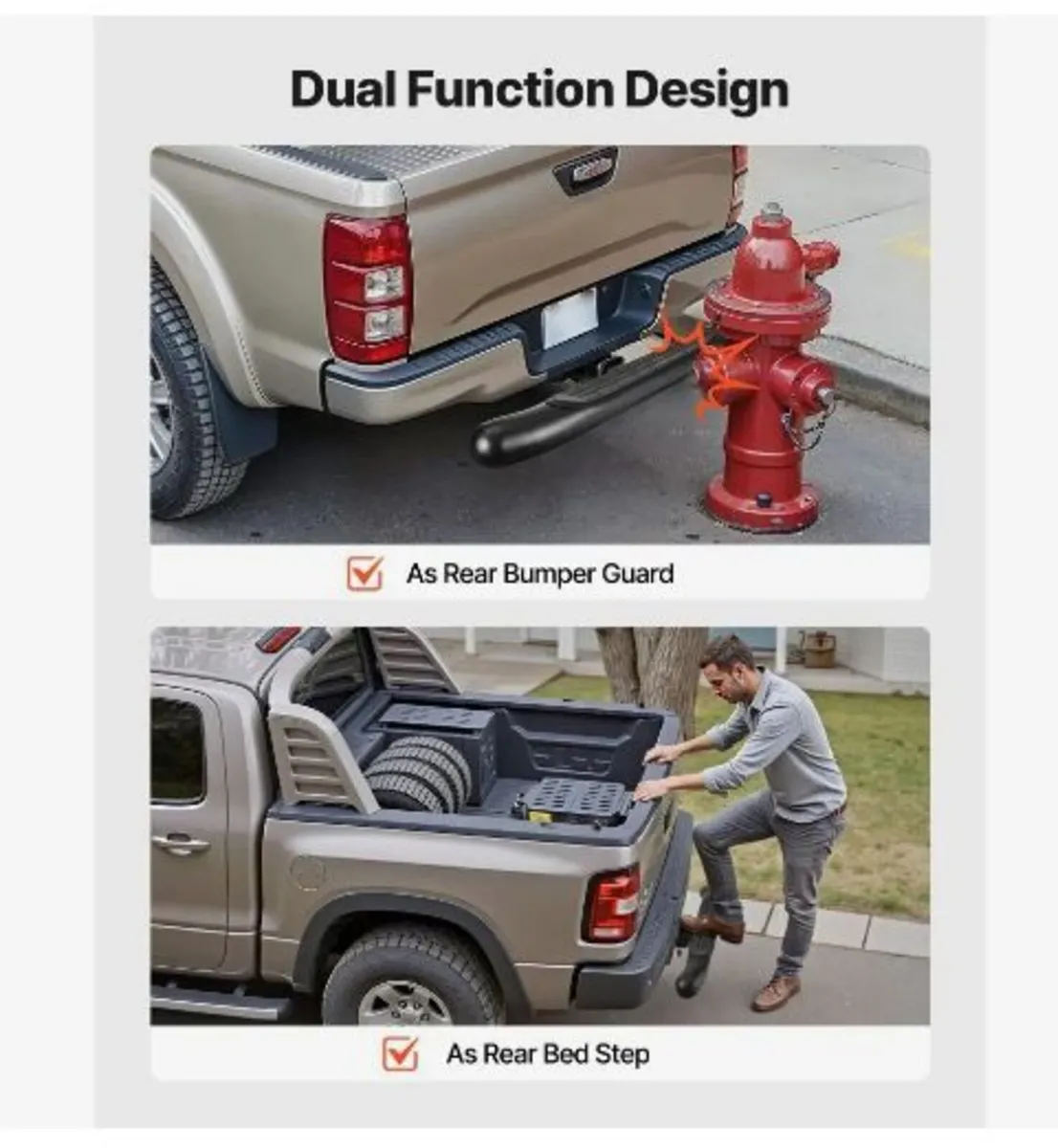 Dual Function Design

As Rear Bumper Guard

As Rear Bed Step