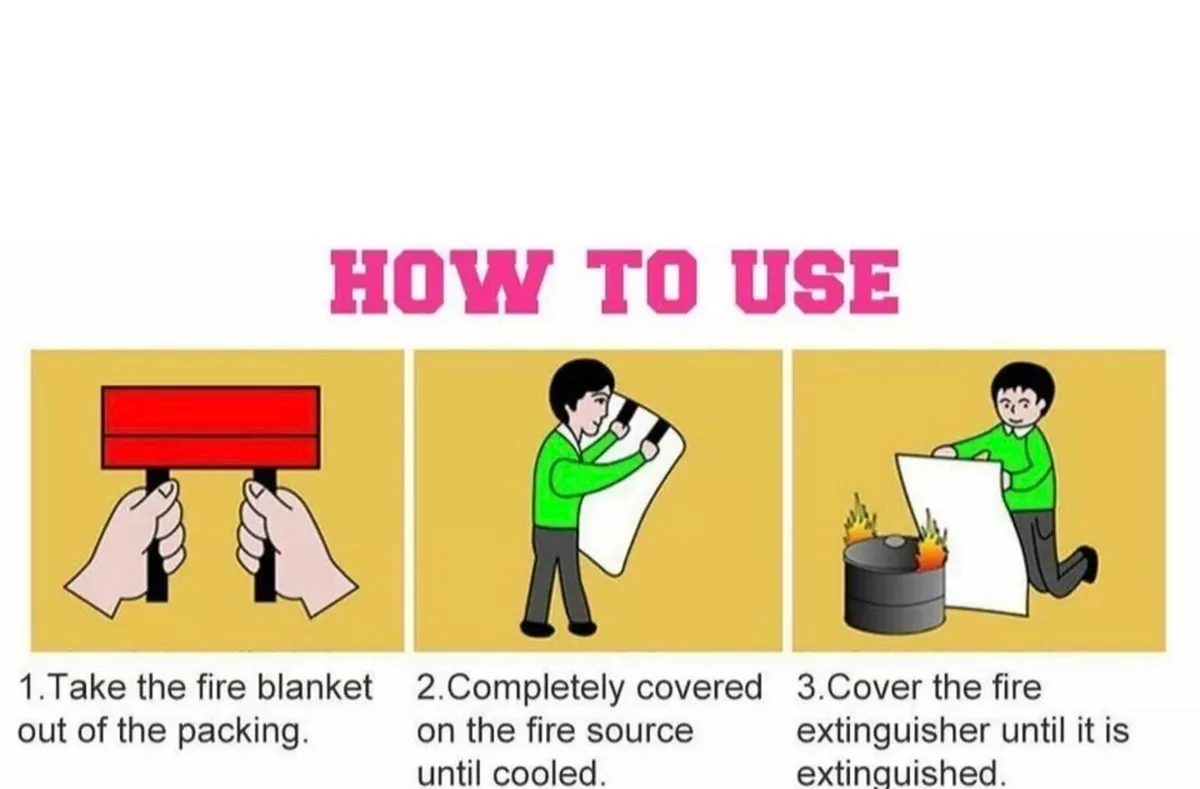 HOW TO USE

1.Take the fire blanket out of the packing.

2.Completely covered on the fire source until cooled.

3.Cover the fire extinguisher until it is extinguished.