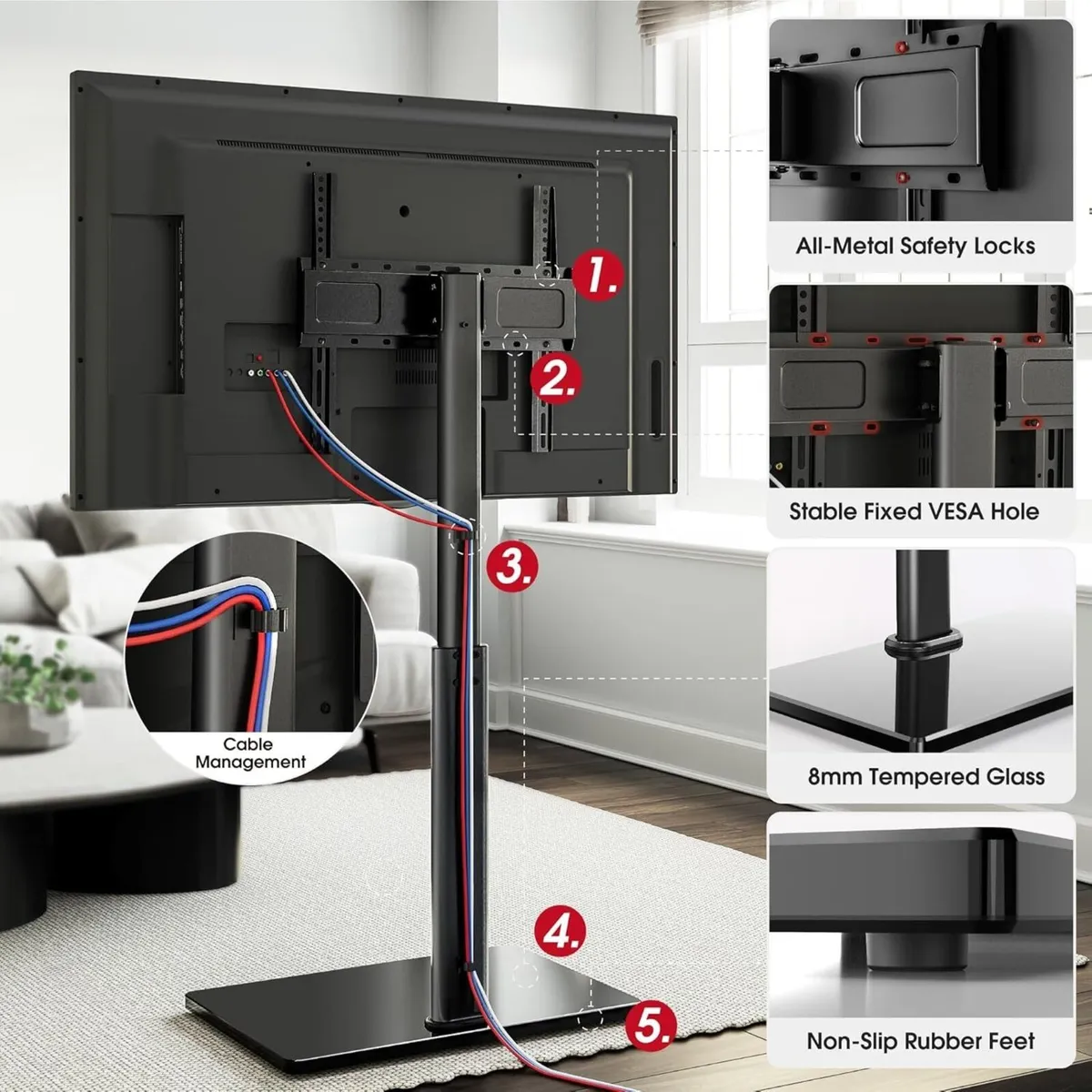 1.

2.

3.

Cable Management

4.

5.

All-Metal Safety Locks

Stable Fixed VESA Hole

8mm Tempered Glass

Non-Slip Rubber Feet