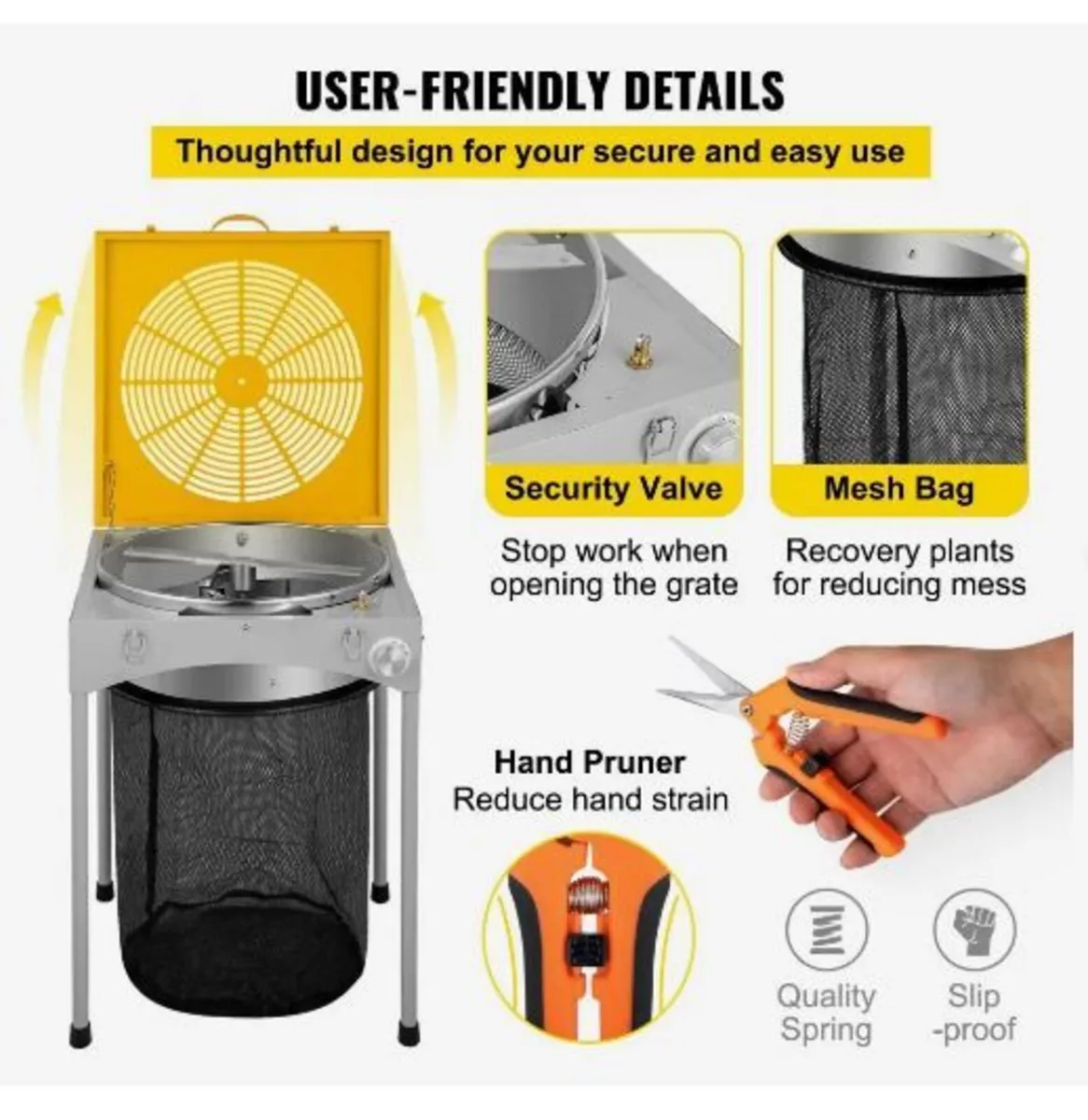 USER-FRIENDLY DETAILS

Thoughtful design for your secure and easy use

Security Valve

Stop work when opening the grate

Mesh Bag

Recovery plants for reducing mess

Hand Pruner

Reduce hand strain

Quality Spring

Slip -proof