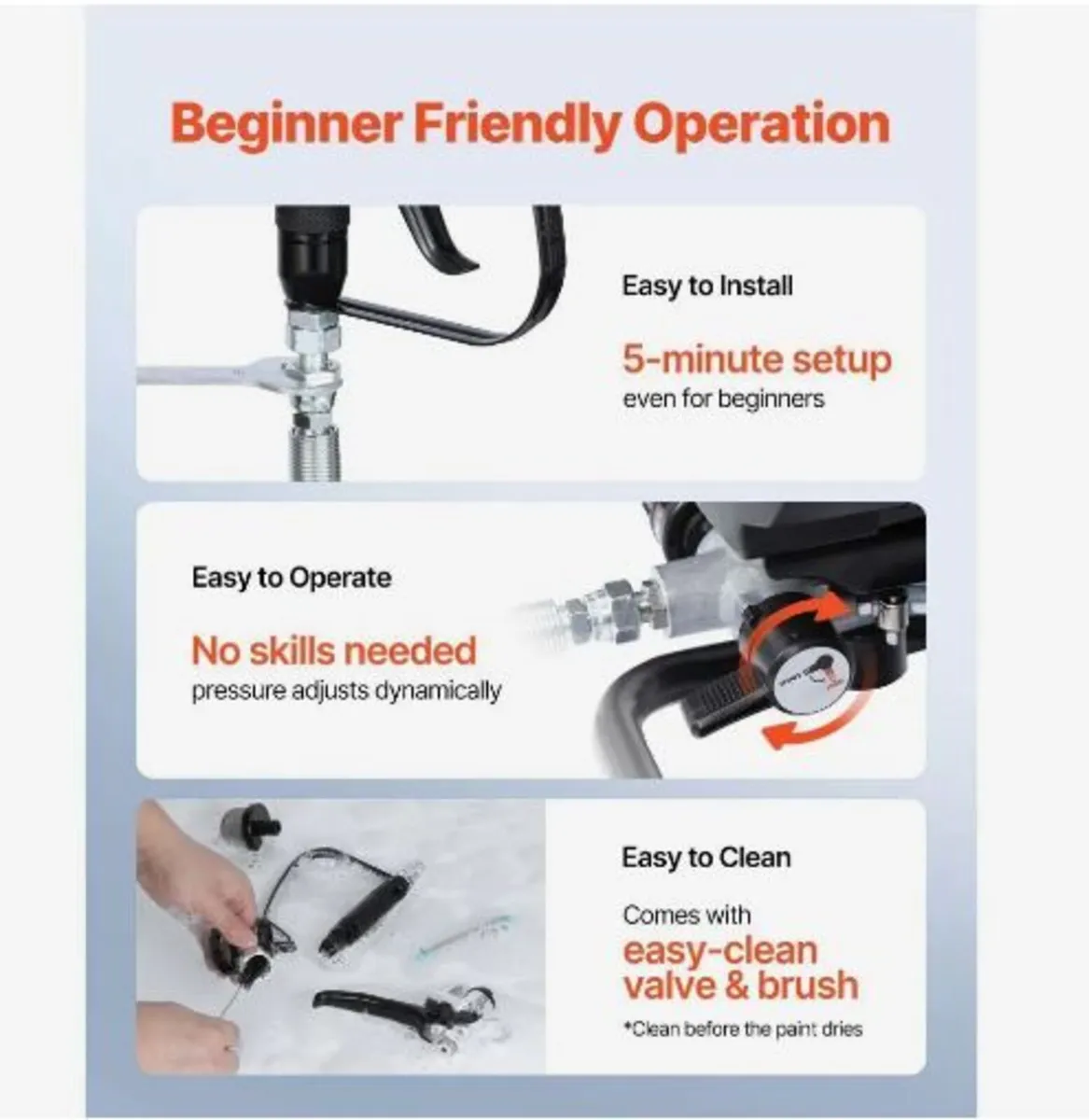 Beginner Friendly Operation

Easy to Install

5-minute setup
even for beginners

Easy to Operate

No skills needed
pressure adjusts dynamically

Easy to Clean

Comes with
easy-clean valve & brush
*Clean before the paint dries