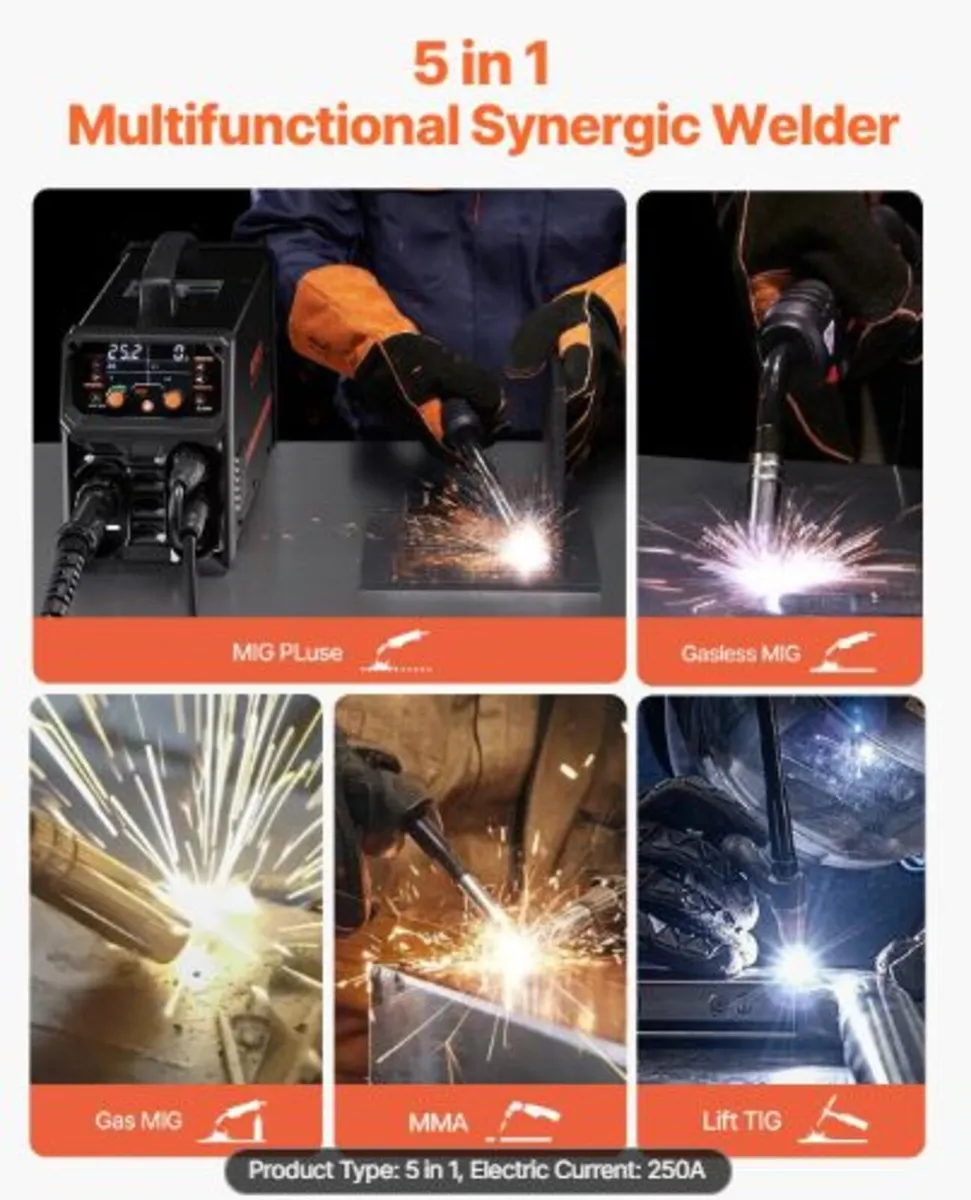 5 in 1
Multifunctional Synergic Welder

25.2

MIG PLuse

Gasless MIG

Gas MIG

MMA

Lift TIG

Product Type: 5 in 1, Electric Current: 250A