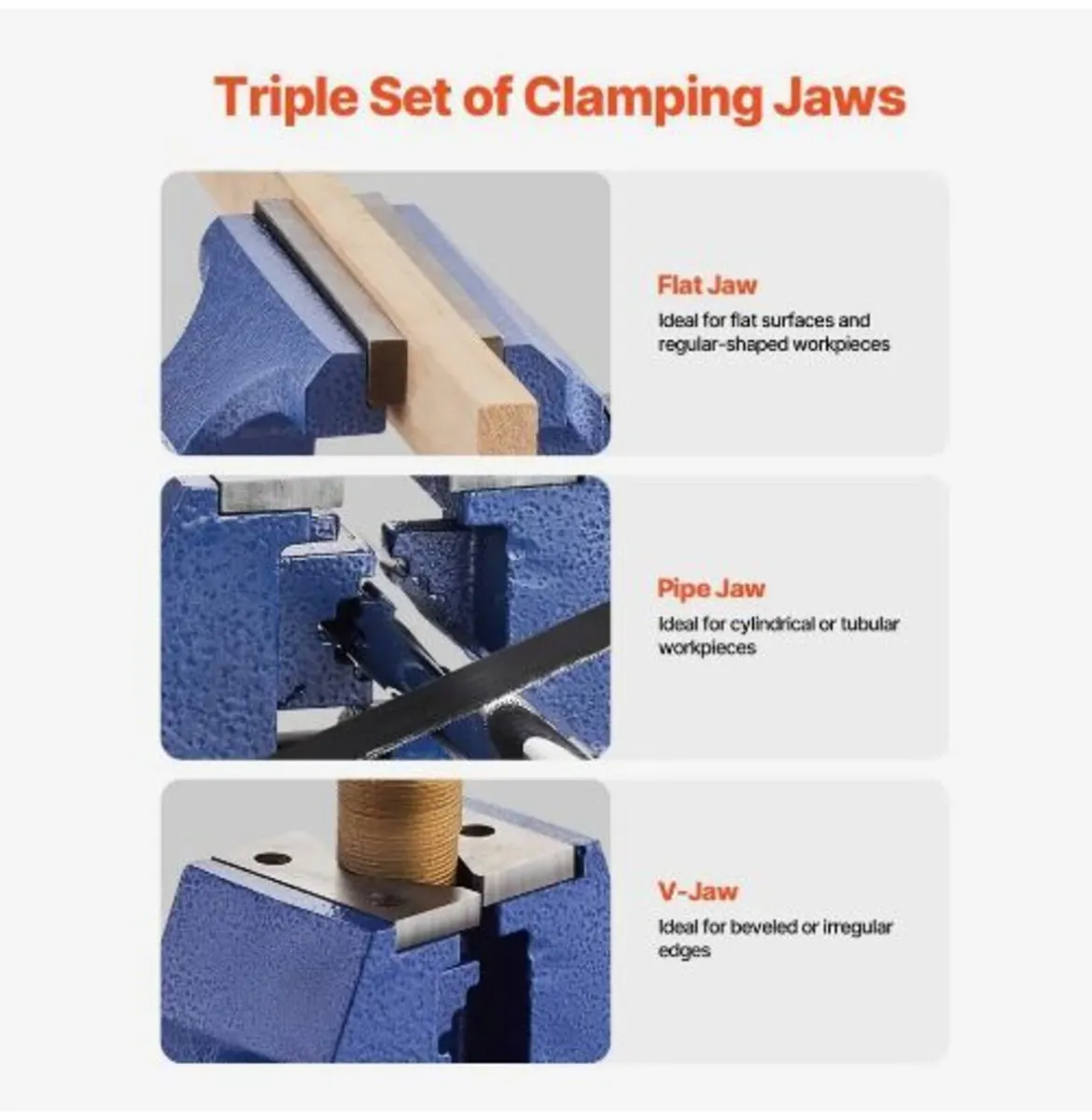 Triple Set of Clamping Jaws

Flat Jaw
Ideal for flat surfaces and regular-shaped workpieces

Pipe Jaw
Ideal for cylindrical or tubular workpieces

V-Jaw
Ideal for beveled or irregular edges