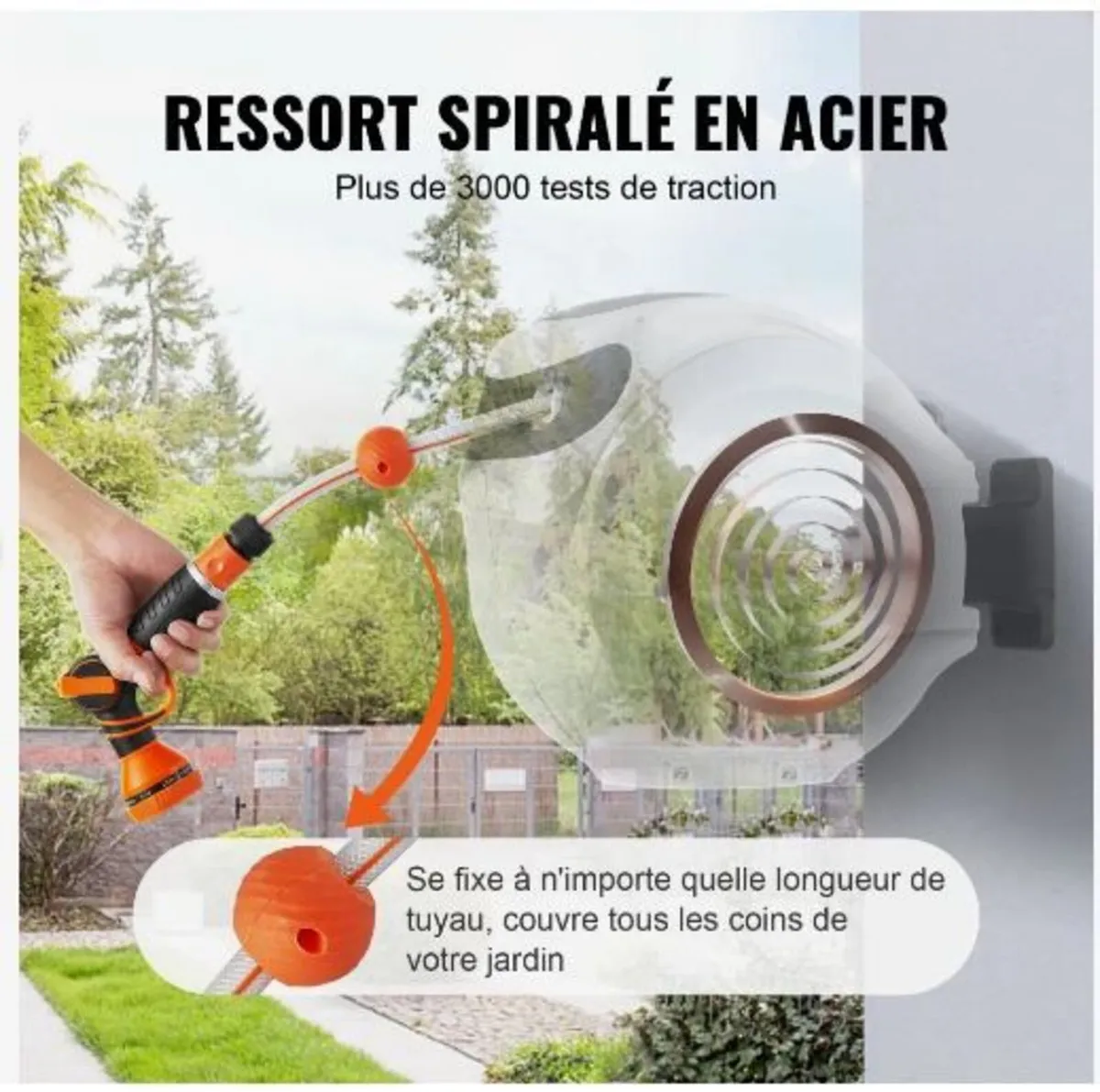 RESSORT SPIRALÉ EN ACIER

Plus de 3000 tests de traction

Se fixe à n'importe quelle longueur de tuyau, couvre tous les coins de votre jardin