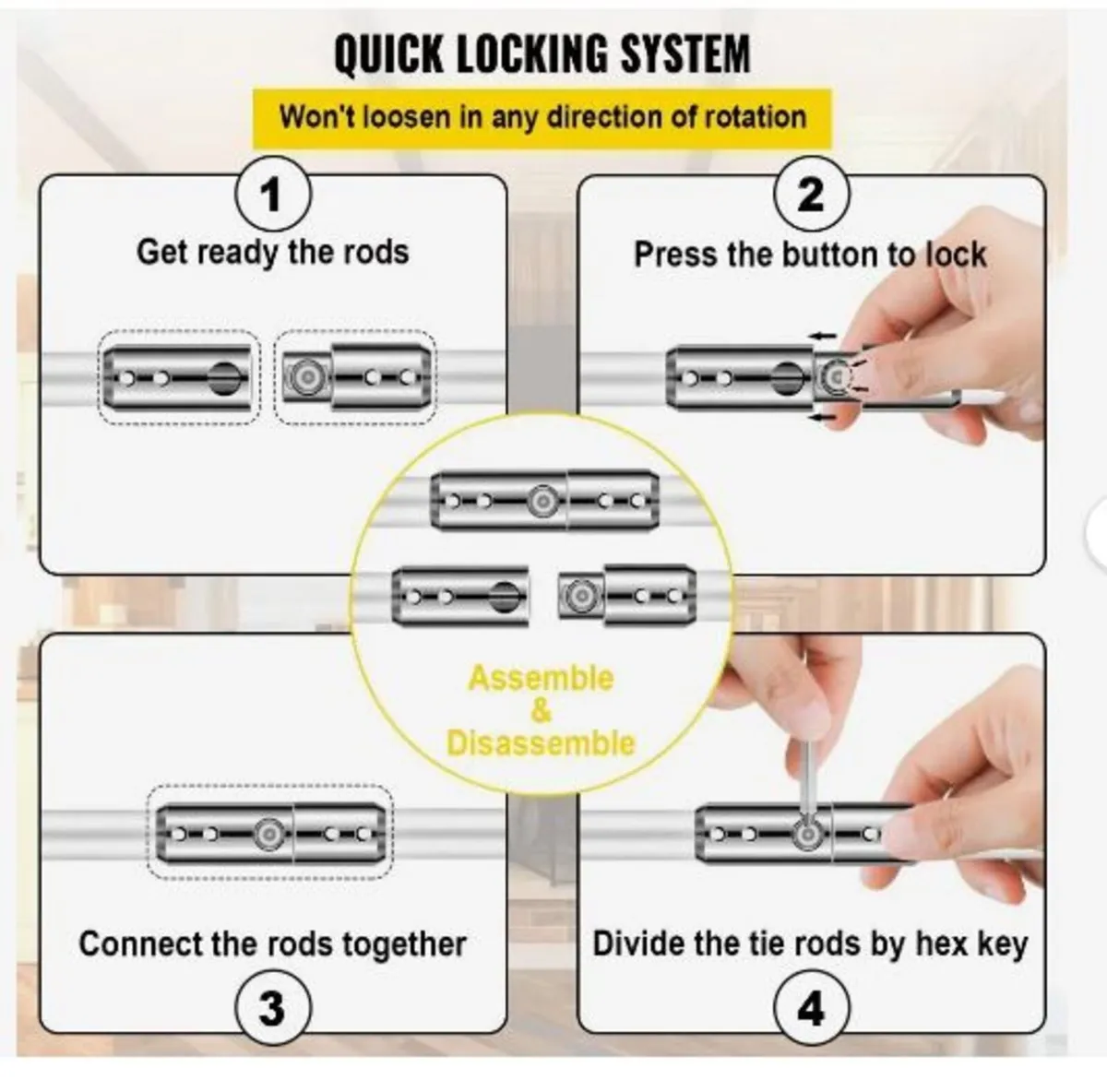 QUICK LOCKING SYSTEM

Won't loosen in any direction of rotation

1
Get ready the rods

2
Press the button to lock

Assemble
&
Disassemble

Connect the rods together
3

Divide the tie rods by hex key
4