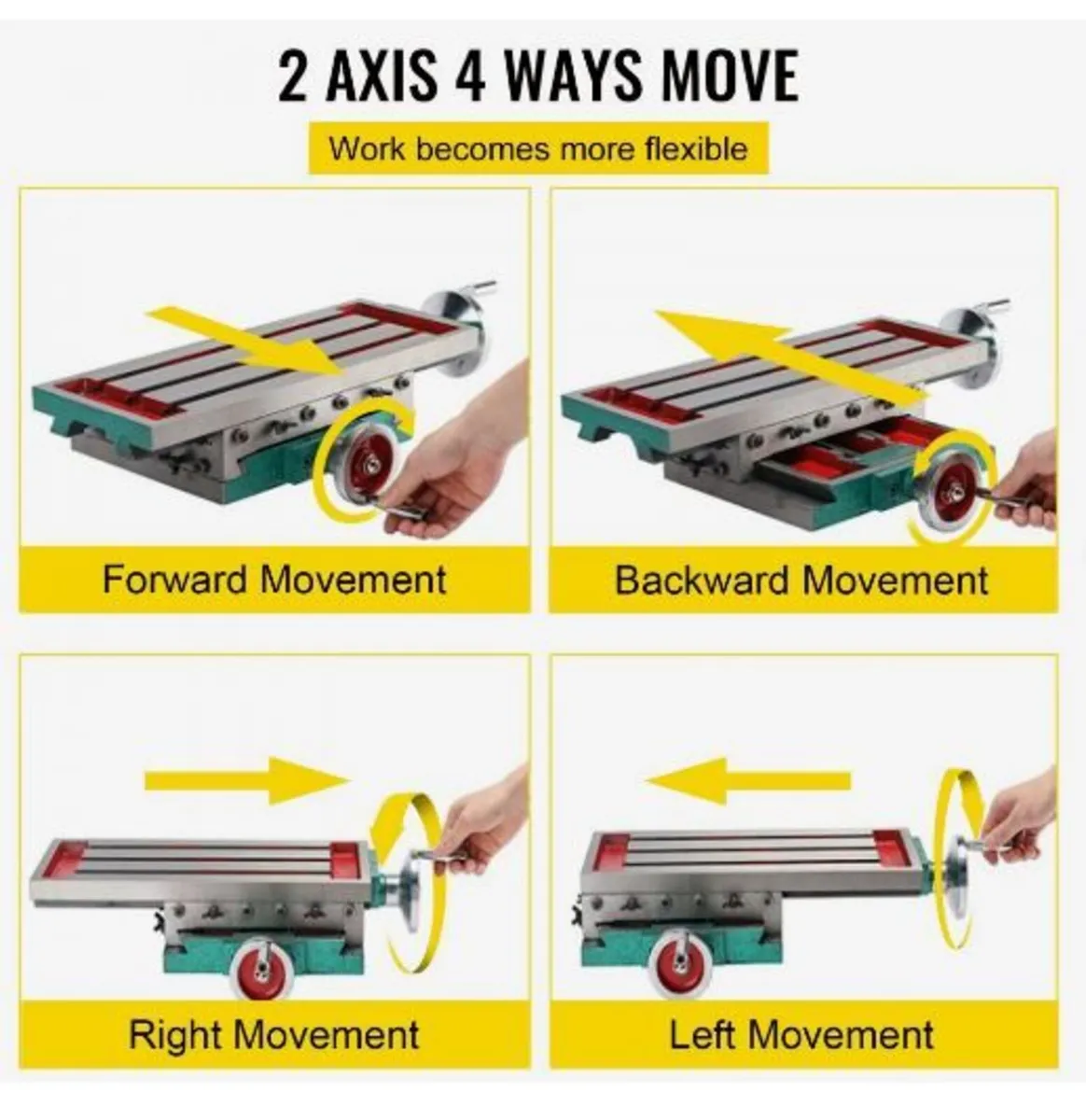 2 AXIS 4 WAYS MOVE

Work becomes more flexible

Forward Movement

Backward Movement

Right Movement

Left Movement