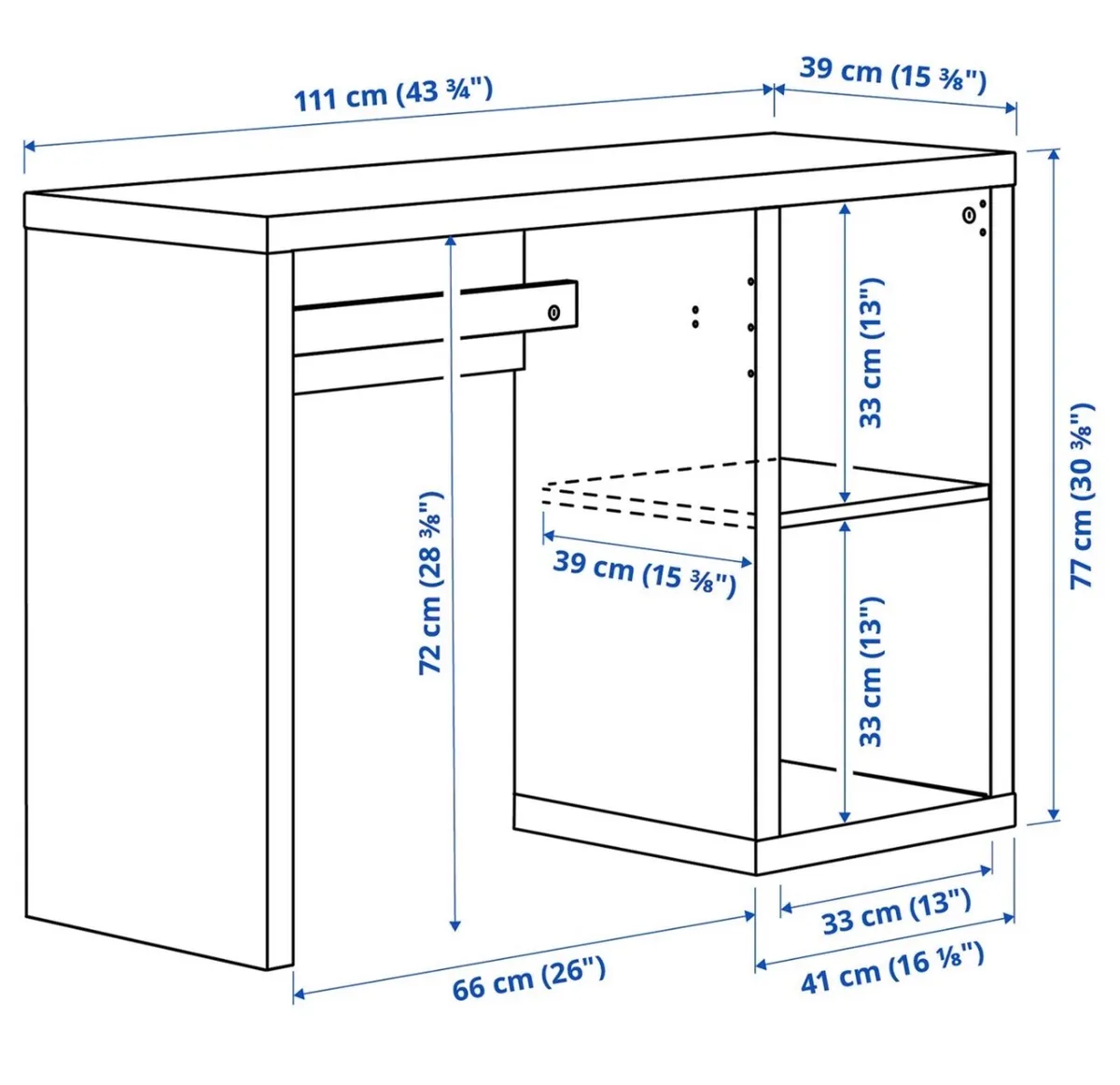 111 cm (43 ¾")
39 cm (15 ⅜")
33 cm (13")
77 cm (30 ⅜")
72 cm (28 ⅜")
39 cm (15 ⅜")
33 cm (13")
33 cm (13")
66 cm (26")
41 cm (16 ⅛")