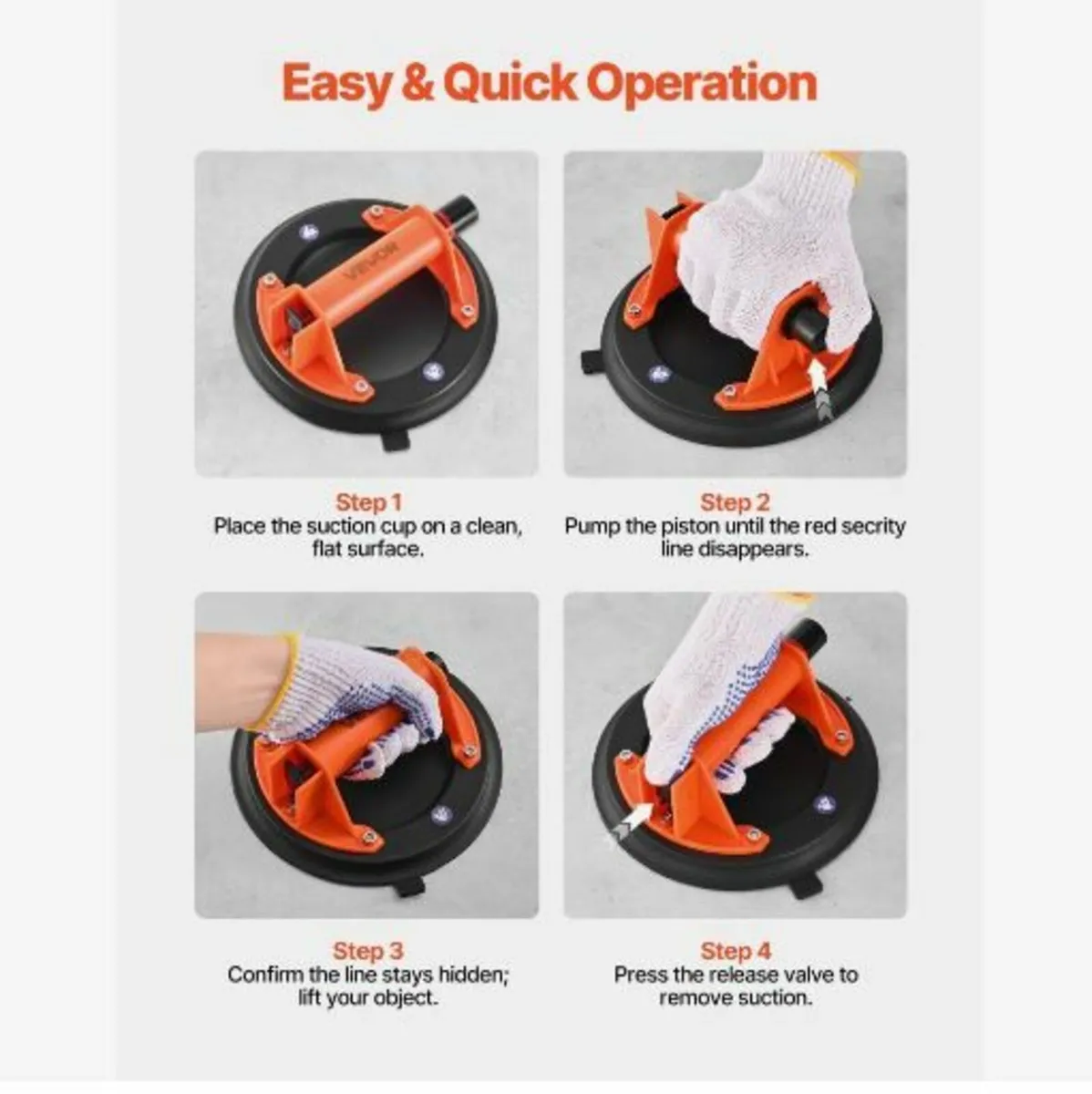 Easy & Quick Operation

VEVOR

Step 1
Place the suction cup on a clean, flat surface.

Step 2
Pump the piston until the red secrity line disappears.

Step 3
Confirm the line stays hidden; lift your object.

Step 4
Press the release valve to remove suction.