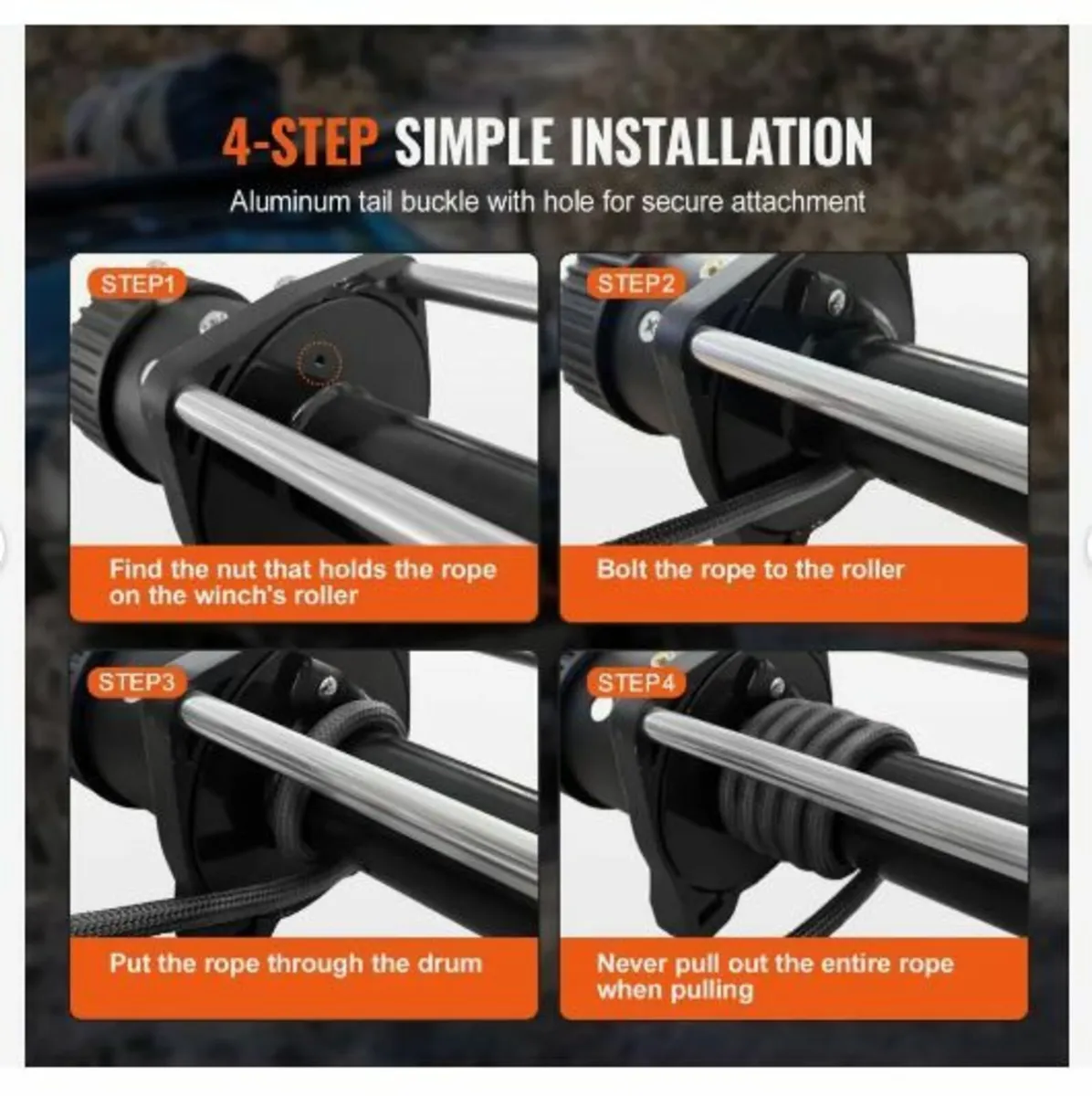 4-STEP SIMPLE INSTALLATION

Aluminum tail buckle with hole for secure attachment

STEP1

Find the nut that holds the rope on the winch's roller

STEP2

Bolt the rope to the roller

STEP3

Put the rope through the drum

STEP4

Never pull out the entire rope when pulling