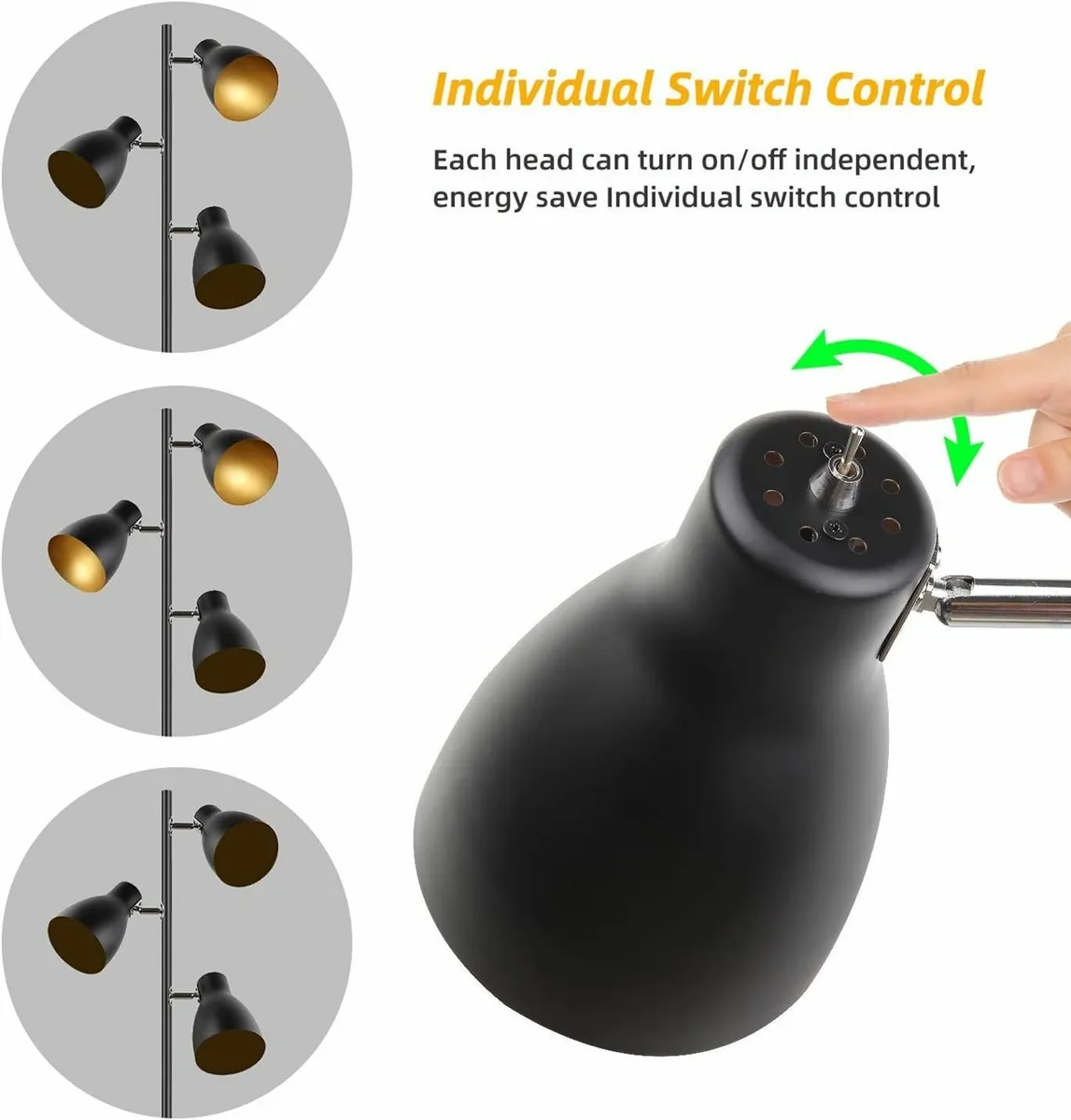 Individual Switch Control

Each head can turn on/off independent, energy save Individual switch control