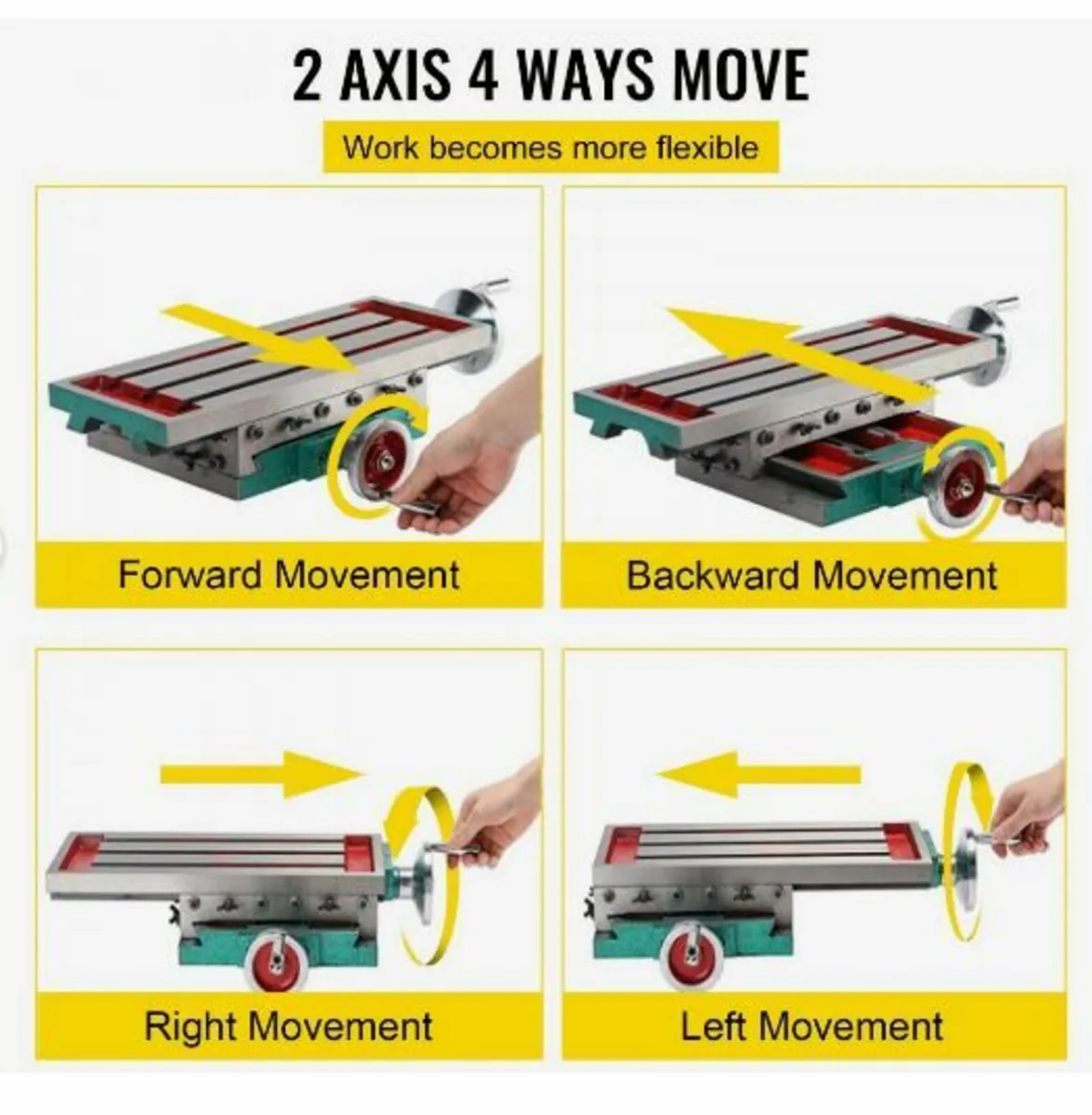 2 AXIS 4 WAYS MOVE

Work becomes more flexible

Forward Movement

Backward Movement

Right Movement

Left Movement