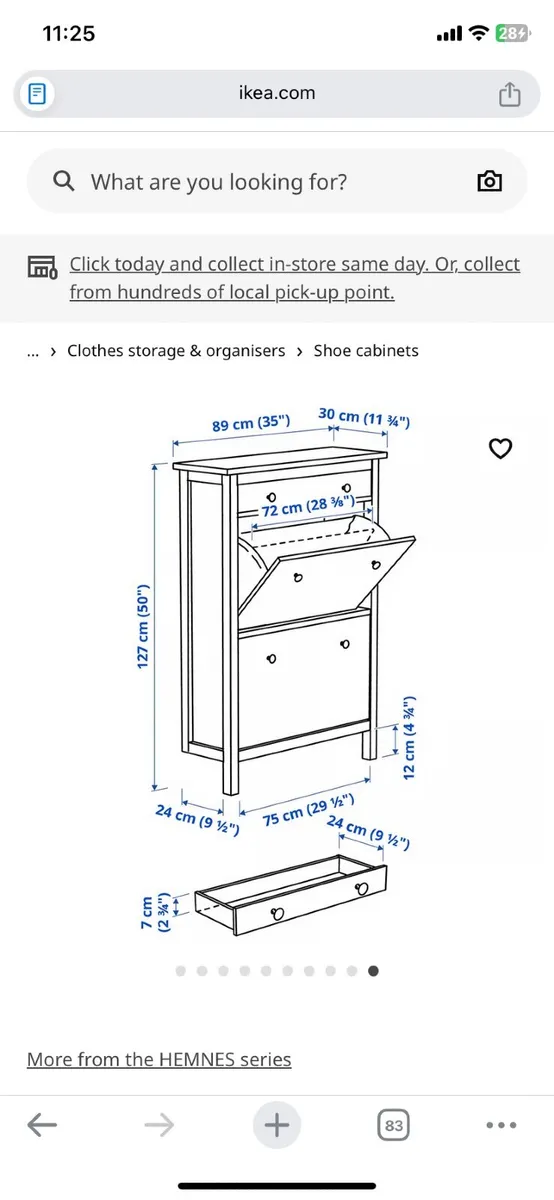 11:25

28

ikea.com

What are you looking for?

Click today and collect in-store same day. Or, collect from hundreds of local pick-up point.

... › Clothes storage & organisers › Shoe cabinets

89 cm (35")
30 cm (11 ¾")
72 cm (28 ⅜")
127 cm (50")
12 cm (4 ¾")
24 cm (9 ½")
75 cm (29 ½")
24 cm (9 ½")
7 cm (2 ¾")

More from the HEMNES series

83