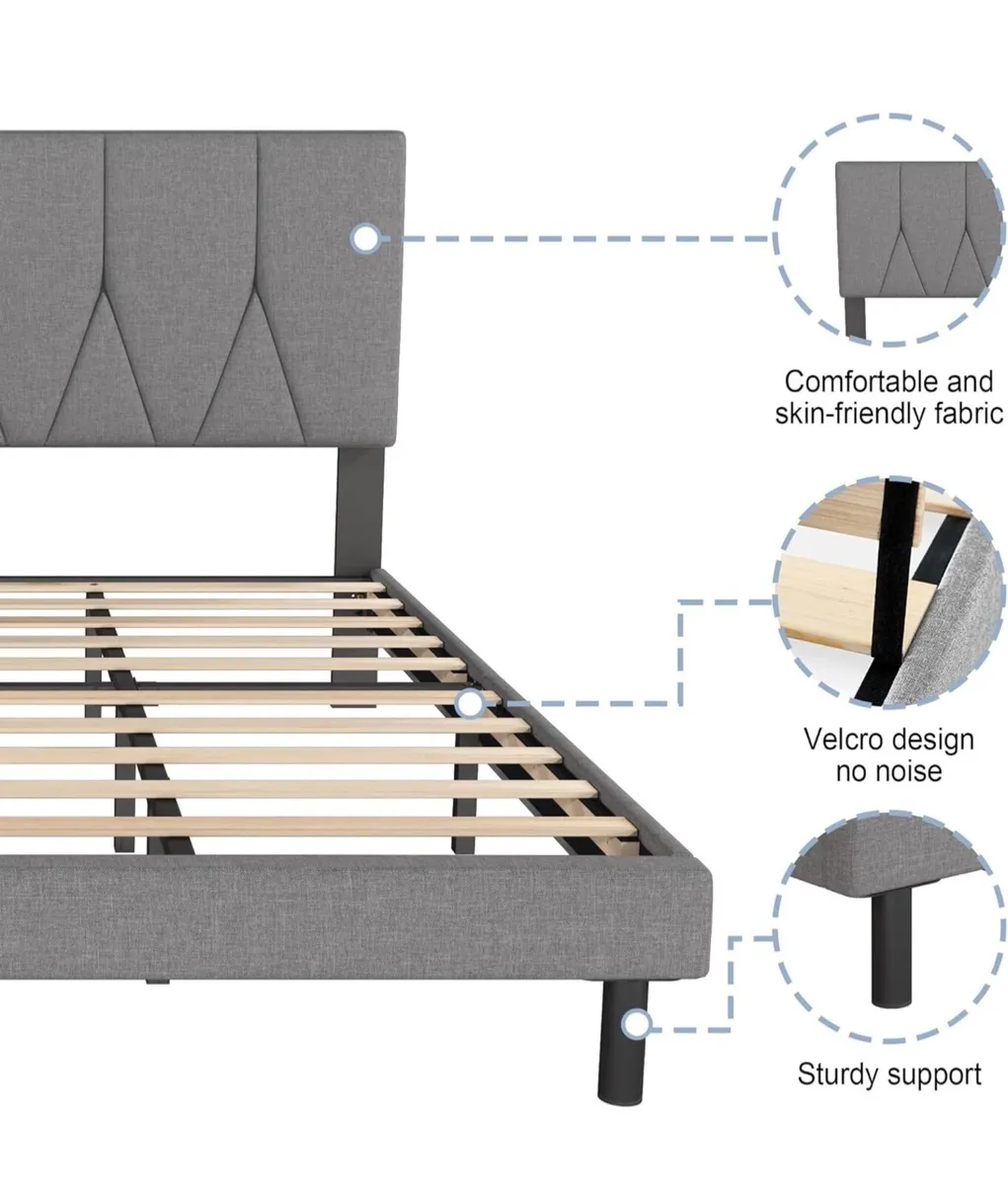 Comfortable and skin-friendly fabric

Velcro design no noise

Sturdy support