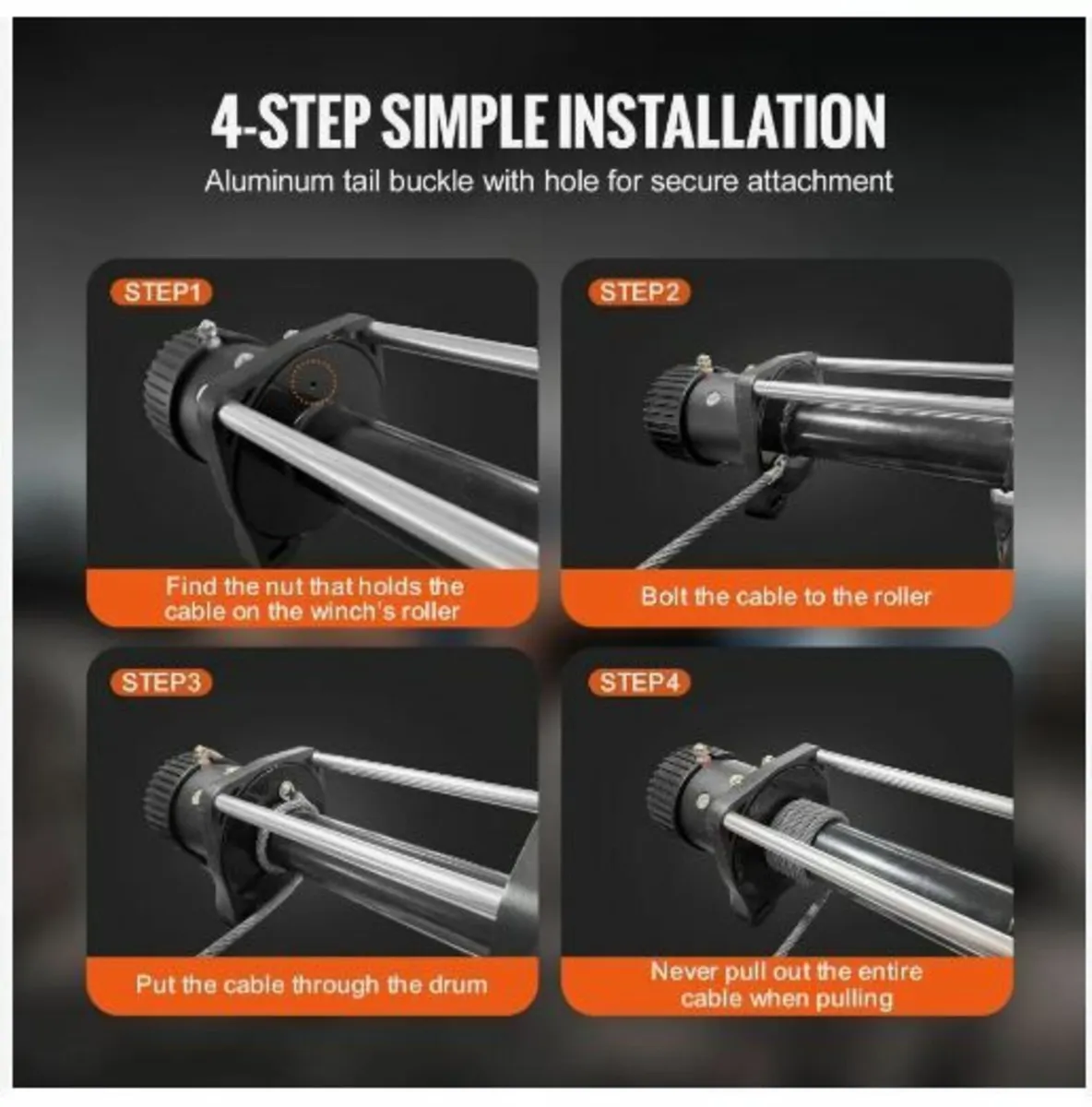 4-STEP SIMPLE INSTALLATION
Aluminum tail buckle with hole for secure attachment

STEP1
Find the nut that holds the cable on the winch's roller

STEP2
Bolt the cable to the roller

STEP3
Put the cable through the drum

STEP4
Never pull out the entire cable when pulling