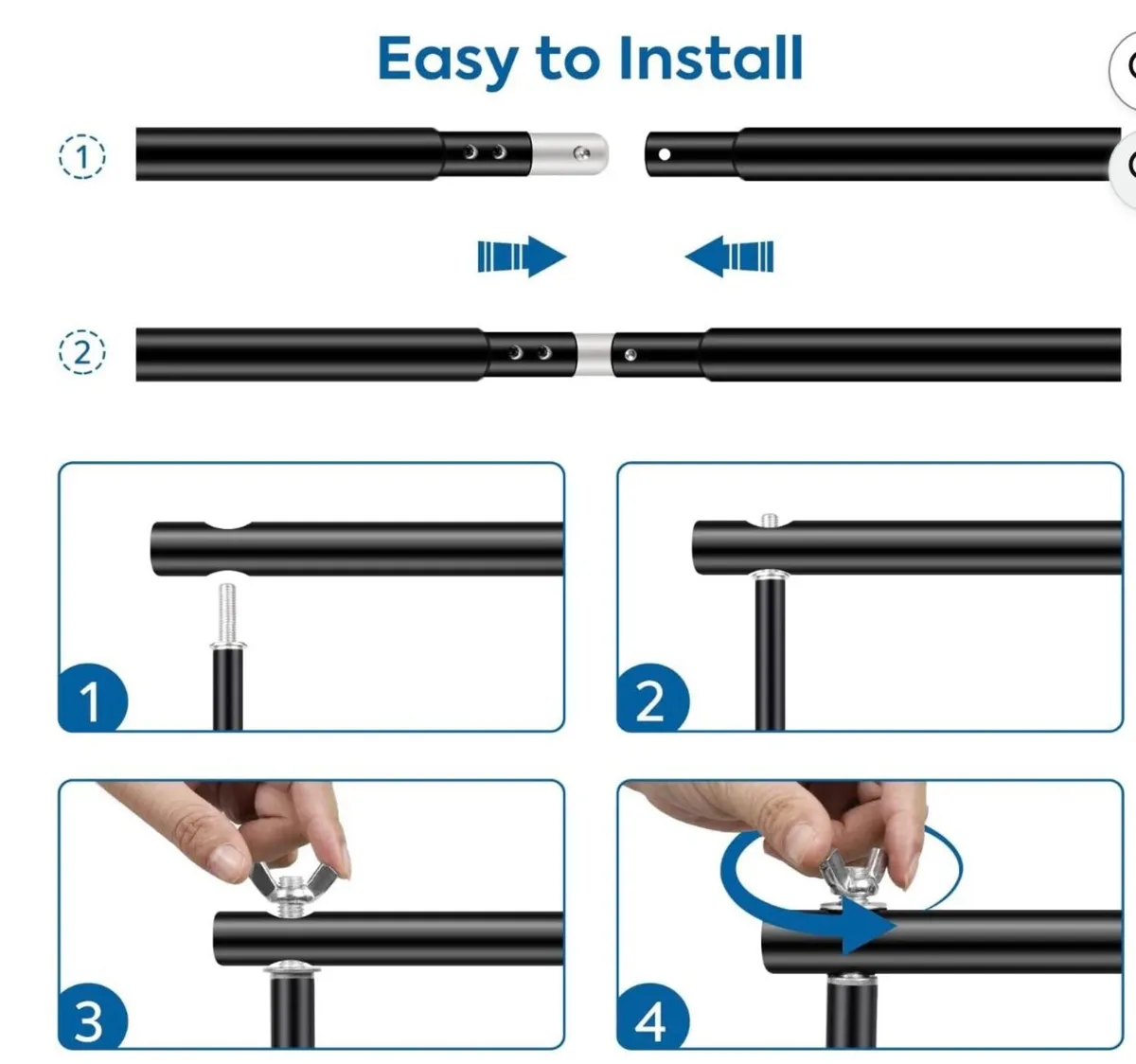 Easy to Install

1

2

1

2

3

4