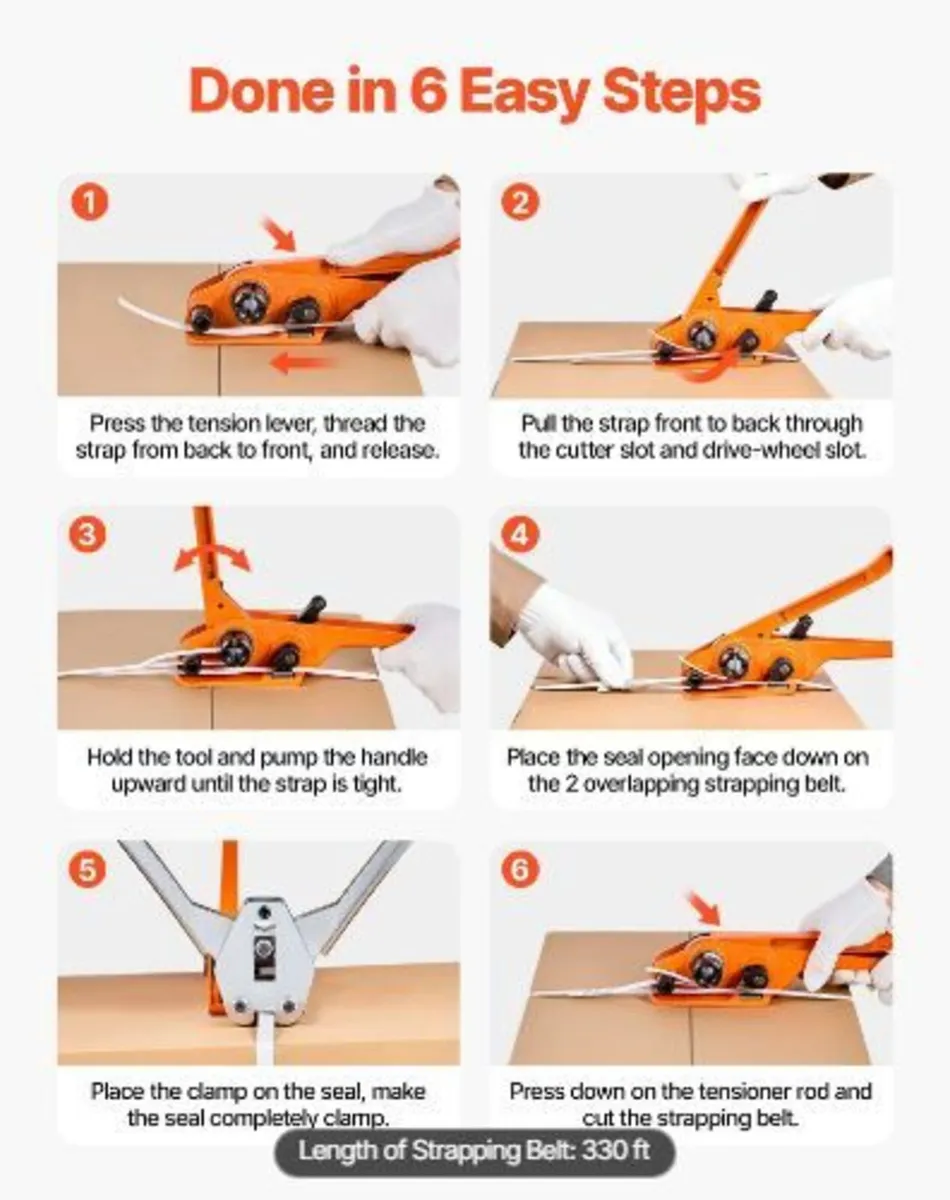 Done in 6 Easy Steps

1
Press the tension lever, thread the strap from back to front, and release.

2
Pull the strap front to back through the cutter slot and drive-wheel slot.

3
Hold the tool and pump the handle upward until the strap is tight.

4
Place the seal opening face down on the 2 overlapping strapping belt.

5
Place the clamp on the seal, make the seal completely clamp.

6
Press down on the tensioner rod and cut the strapping belt.

Length of Strapping Belt: 330 ft