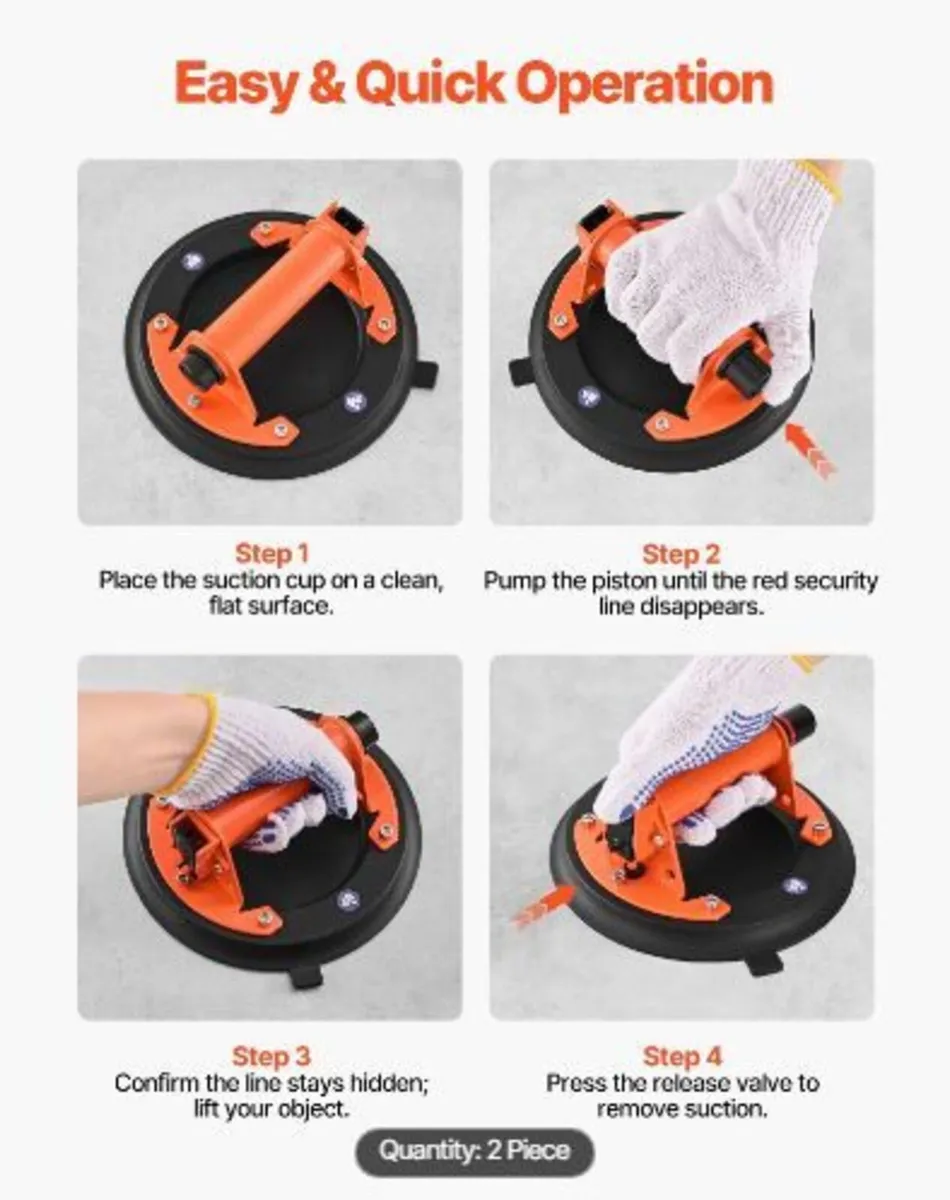 Easy & Quick Operation

Step 1
Place the suction cup on a clean, flat surface.

Step 2
Pump the piston until the red security line disappears.

Step 3
Confirm the line stays hidden; lift your object.

Step 4
Press the release valve to remove suction.

Quantity: 2 Piece