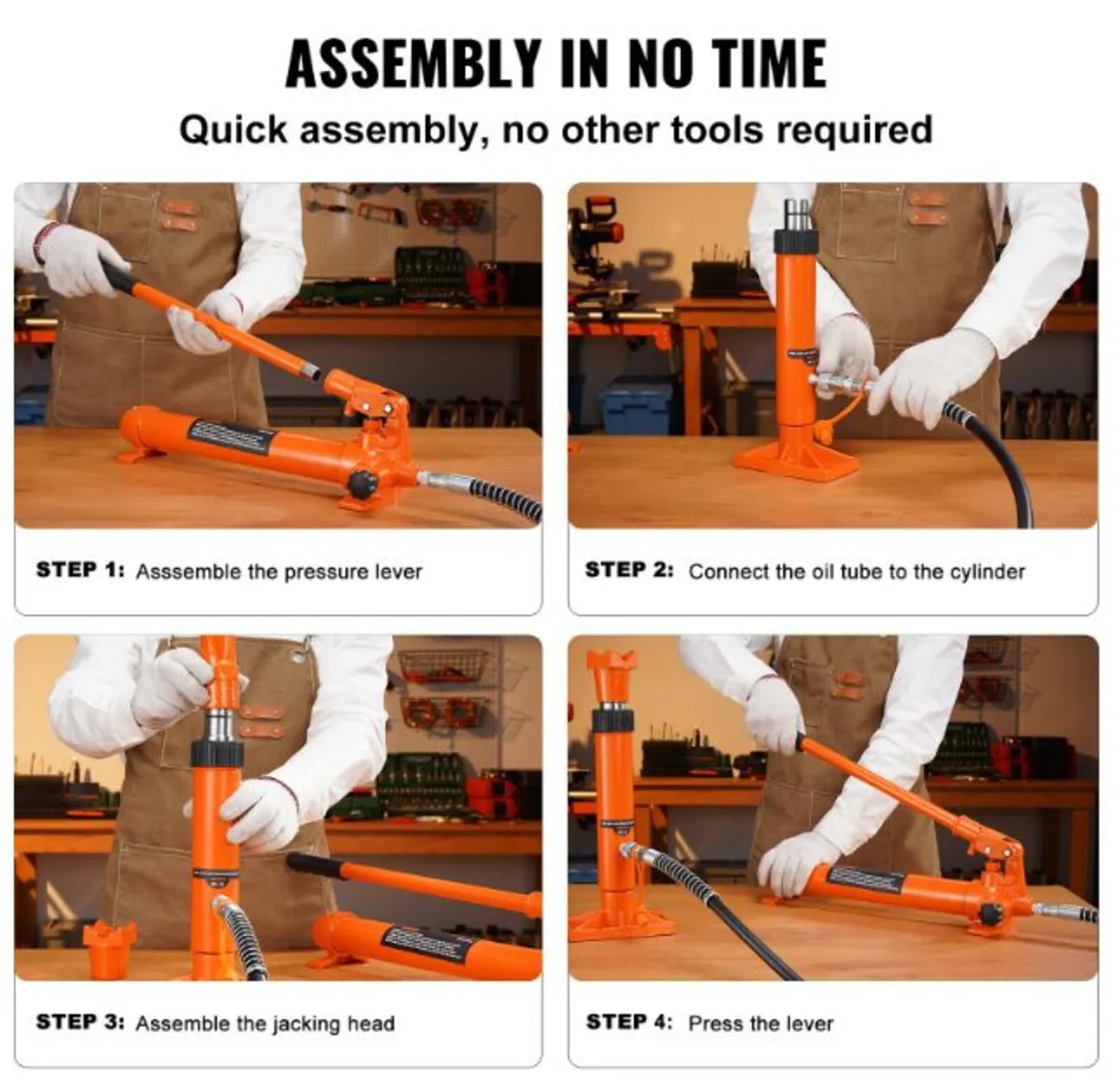 ASSEMBLY IN NO TIME
Quick assembly, no other tools required

STEP 1: Asssemble the pressure lever

STEP 2: Connect the oil tube to the cylinder

STEP 3: Assemble the jacking head

STEP 4: Press the lever