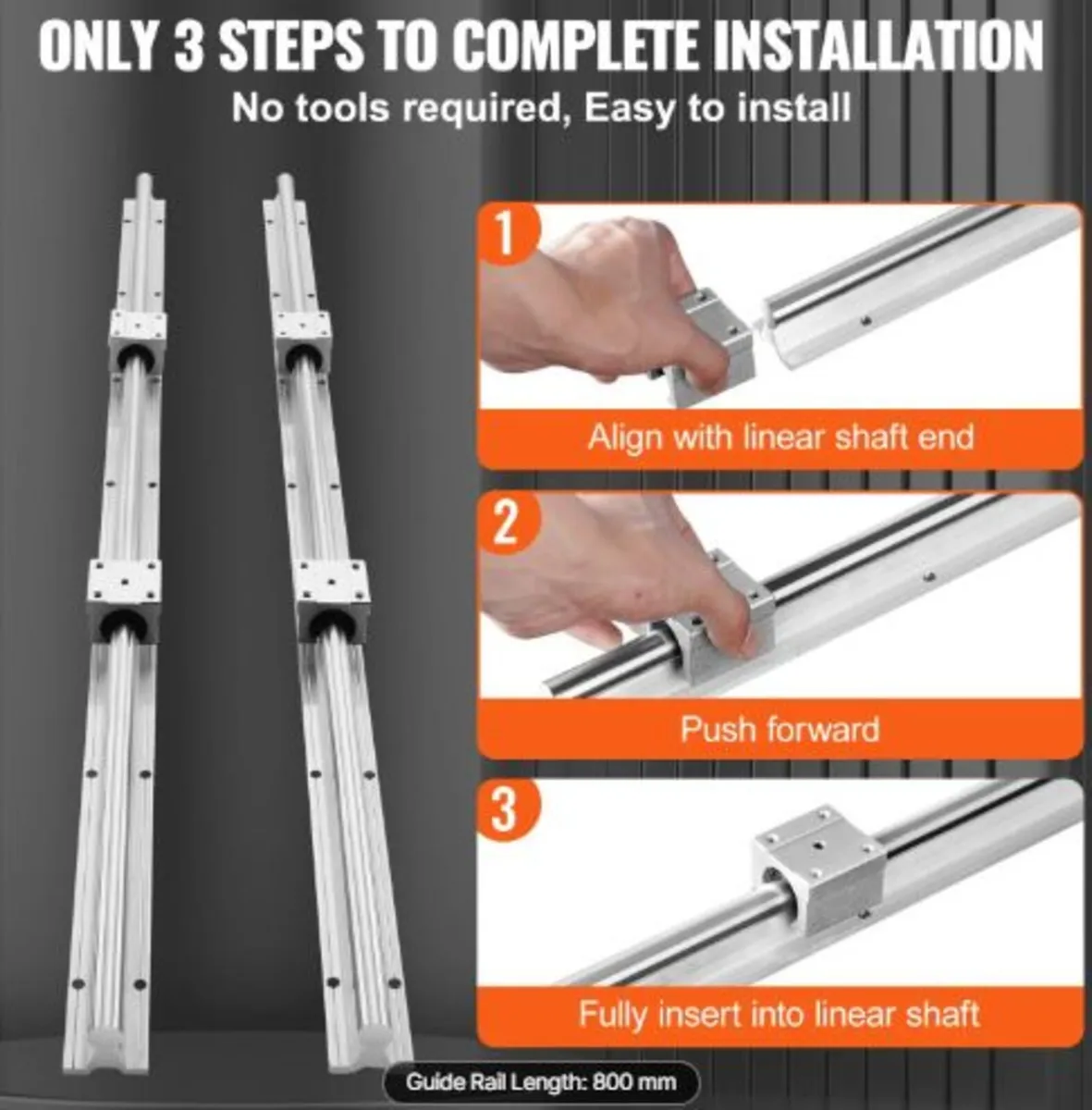 ONLY 3 STEPS TO COMPLETE INSTALLATION
No tools required, Easy to install

1
Align with linear shaft end

2
Push forward

3
Fully insert into linear shaft

Guide Rail Length: 800 mm