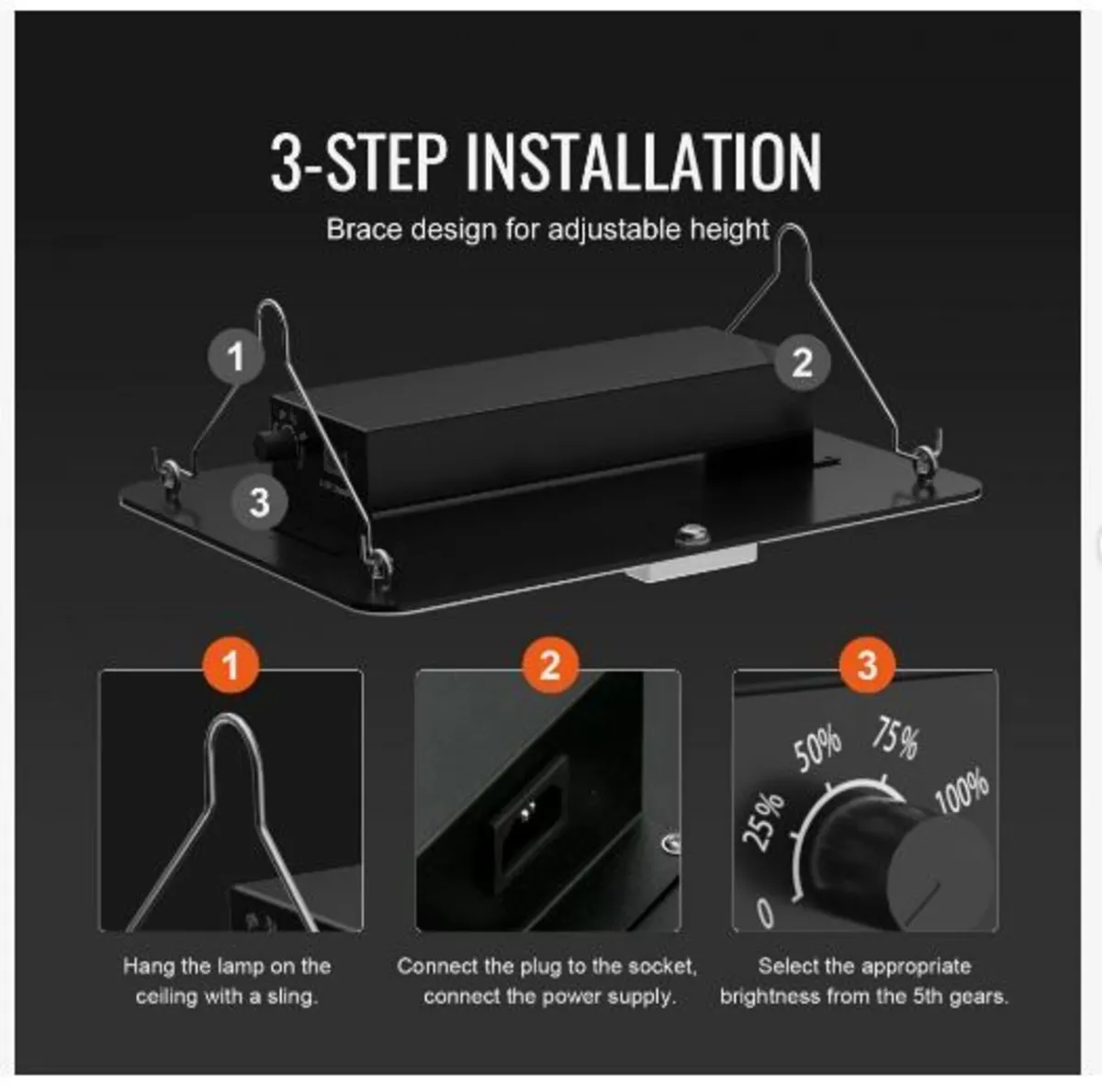 3-STEP INSTALLATION

Brace design for adjustable height

1

2

3

1

2

3

0

25%

50%

75%

100%

Hang the lamp on the ceiling with a sling.

Connect the plug to the socket, connect the power supply.

Select the appropriate brightness from the 5th gears.