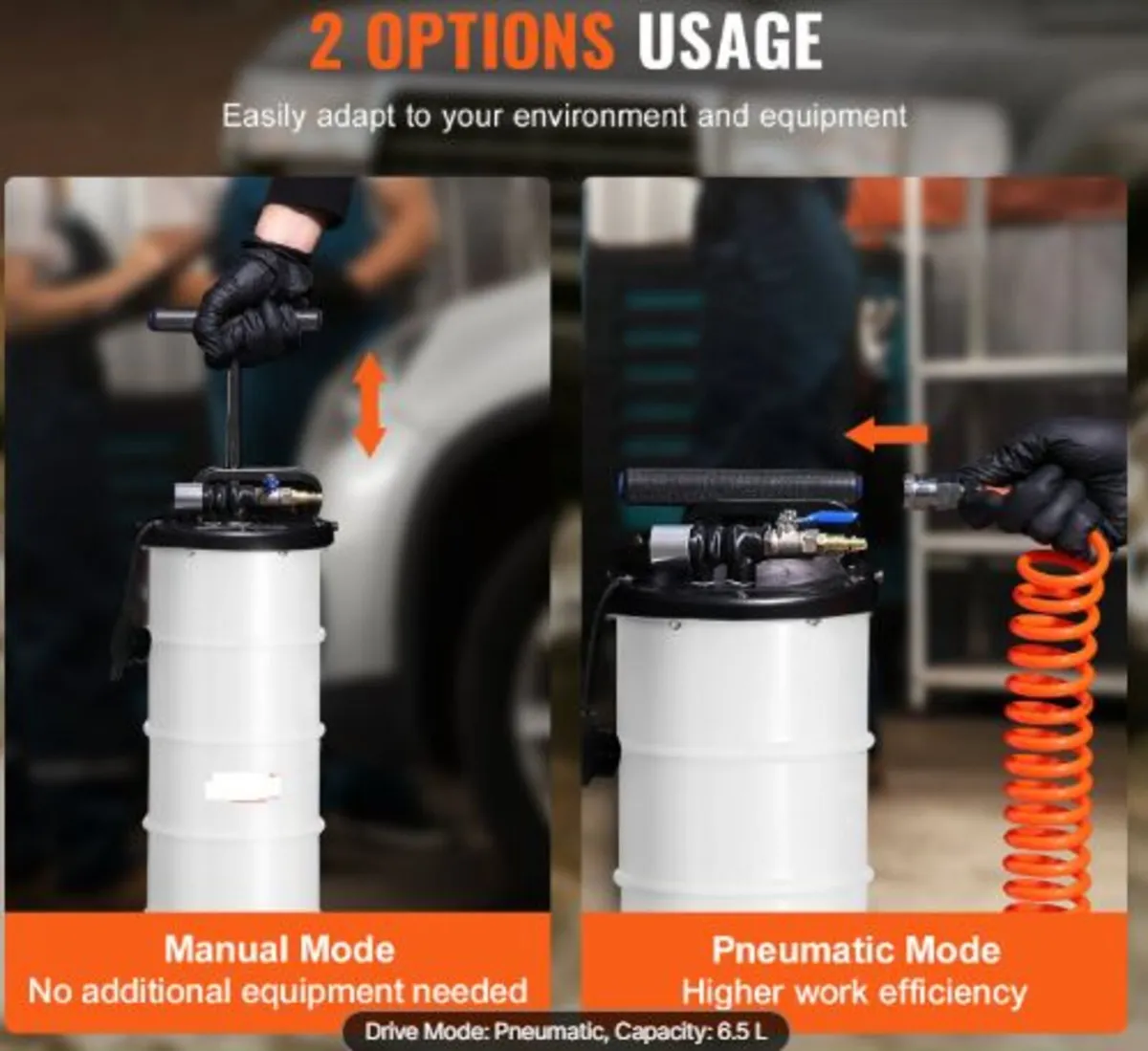 2 OPTIONS USAGE

Easily adapt to your environment and equipment

Manual Mode
No additional equipment needed

Pneumatic Mode
Higher work efficiency

Drive Mode: Pneumatic, Capacity: 6.5 L