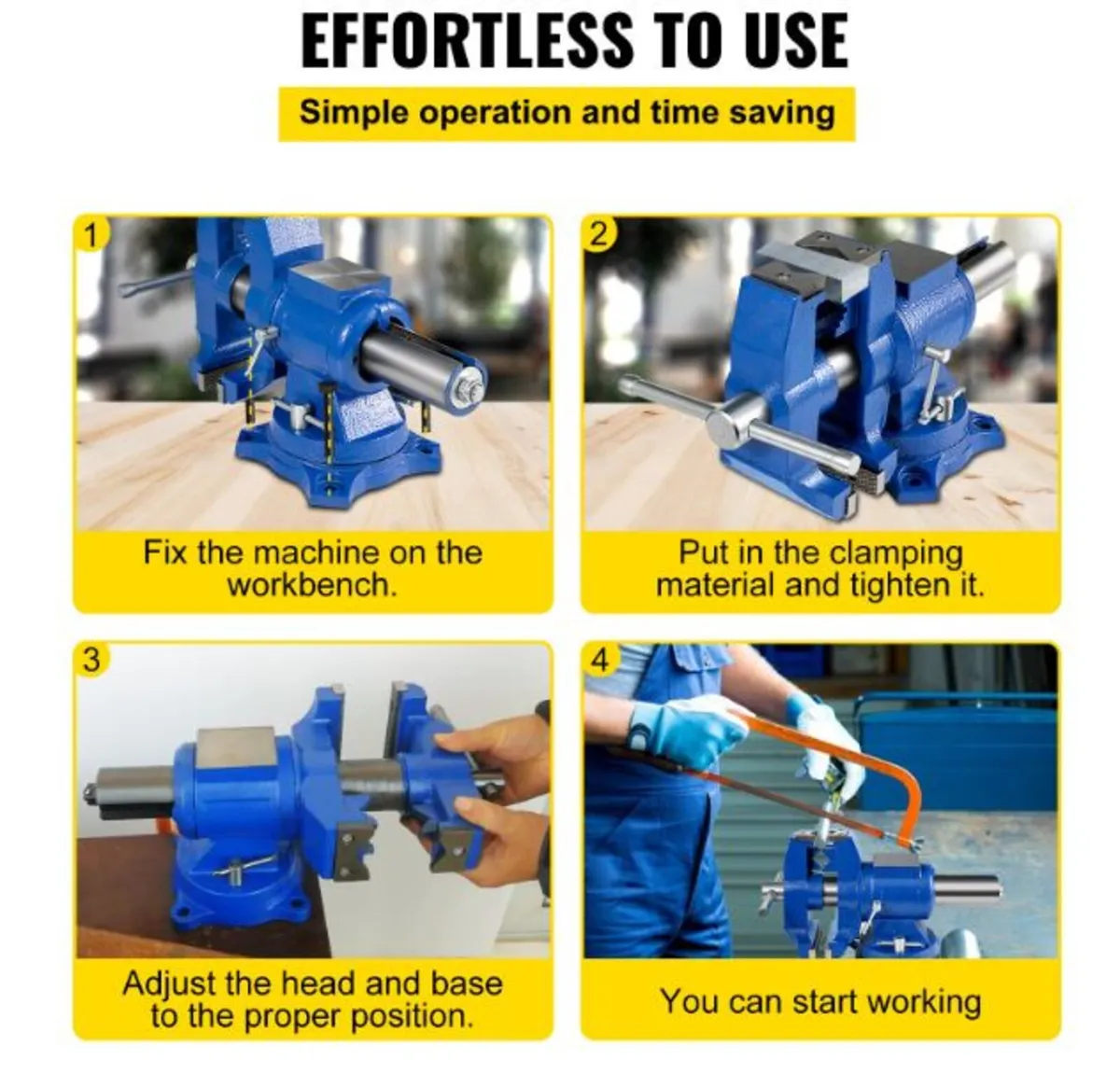 EFFORTLESS TO USE

Simple operation and time saving

1

Fix the machine on the workbench.

2

Put in the clamping material and tighten it.

3

Adjust the head and base to the proper position.

4

You can start working