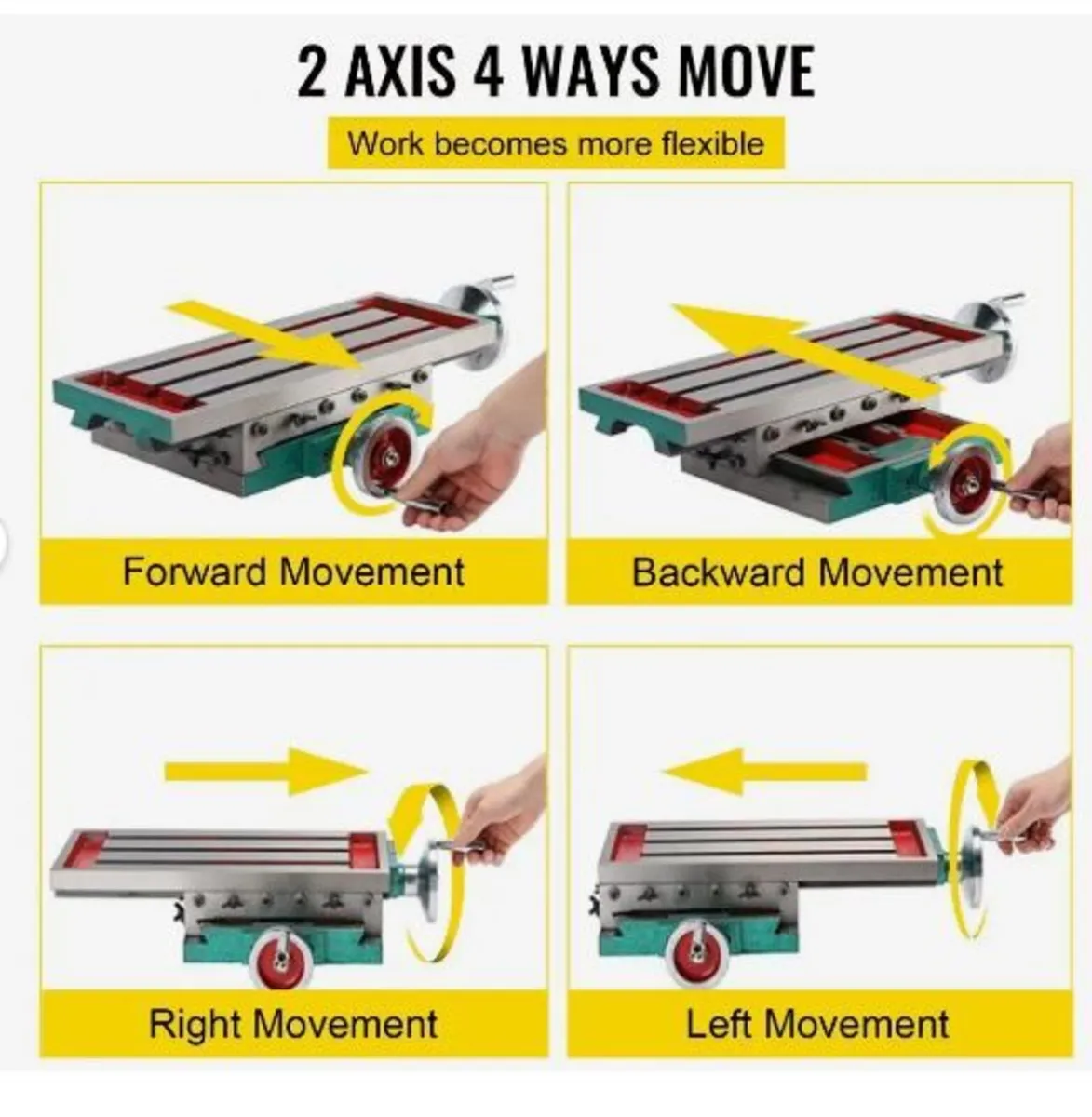 2 AXIS 4 WAYS MOVE

Work becomes more flexible

Forward Movement

Backward Movement

Right Movement

Left Movement