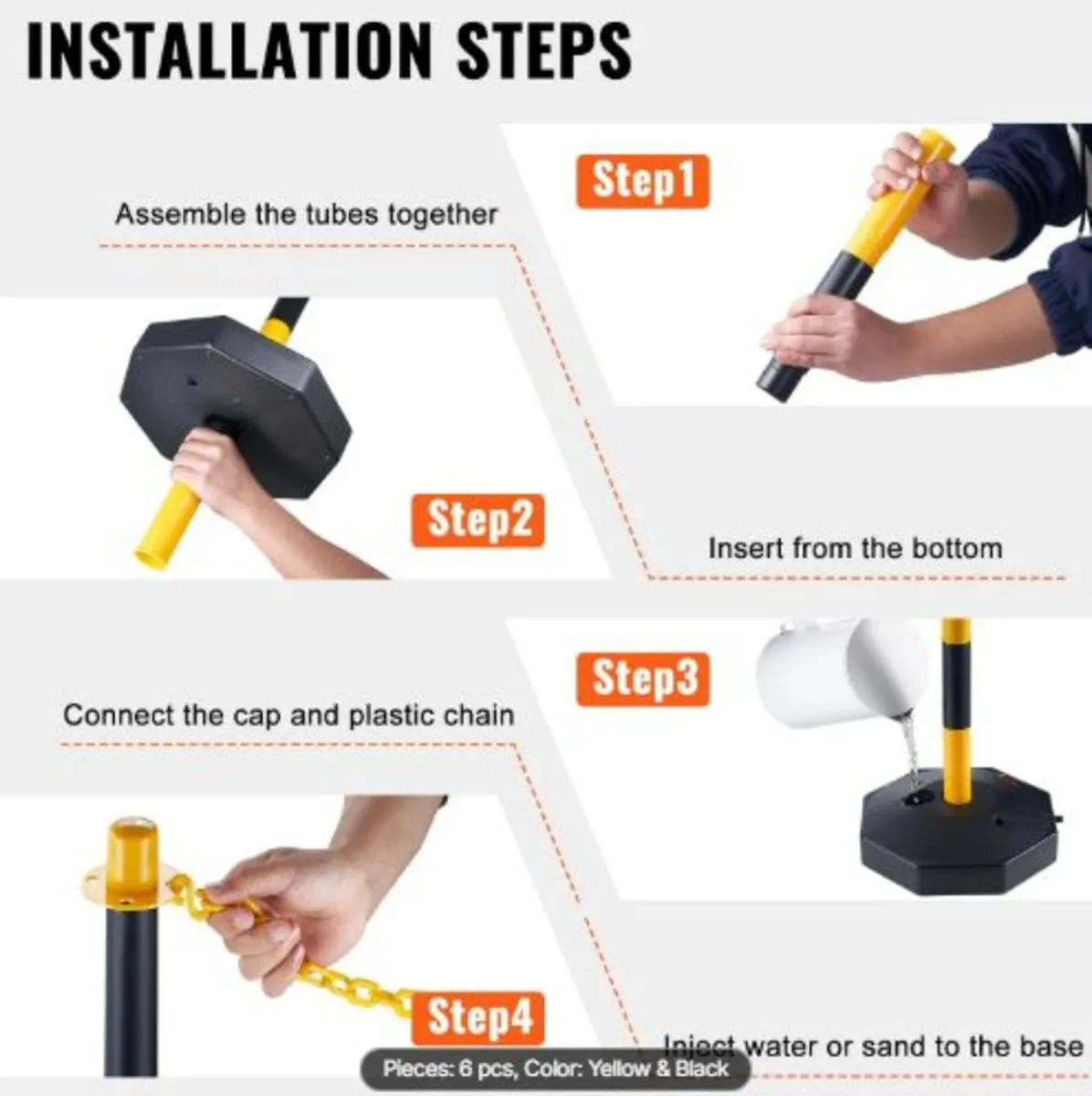 INSTALLATION STEPS

Step1

Assemble the tubes together

Step2

Insert from the bottom

Step3

Connect the cap and plastic chain

Step4

Inject water or sand to the base

Pieces: 6 pcs, Color: Yellow & Black