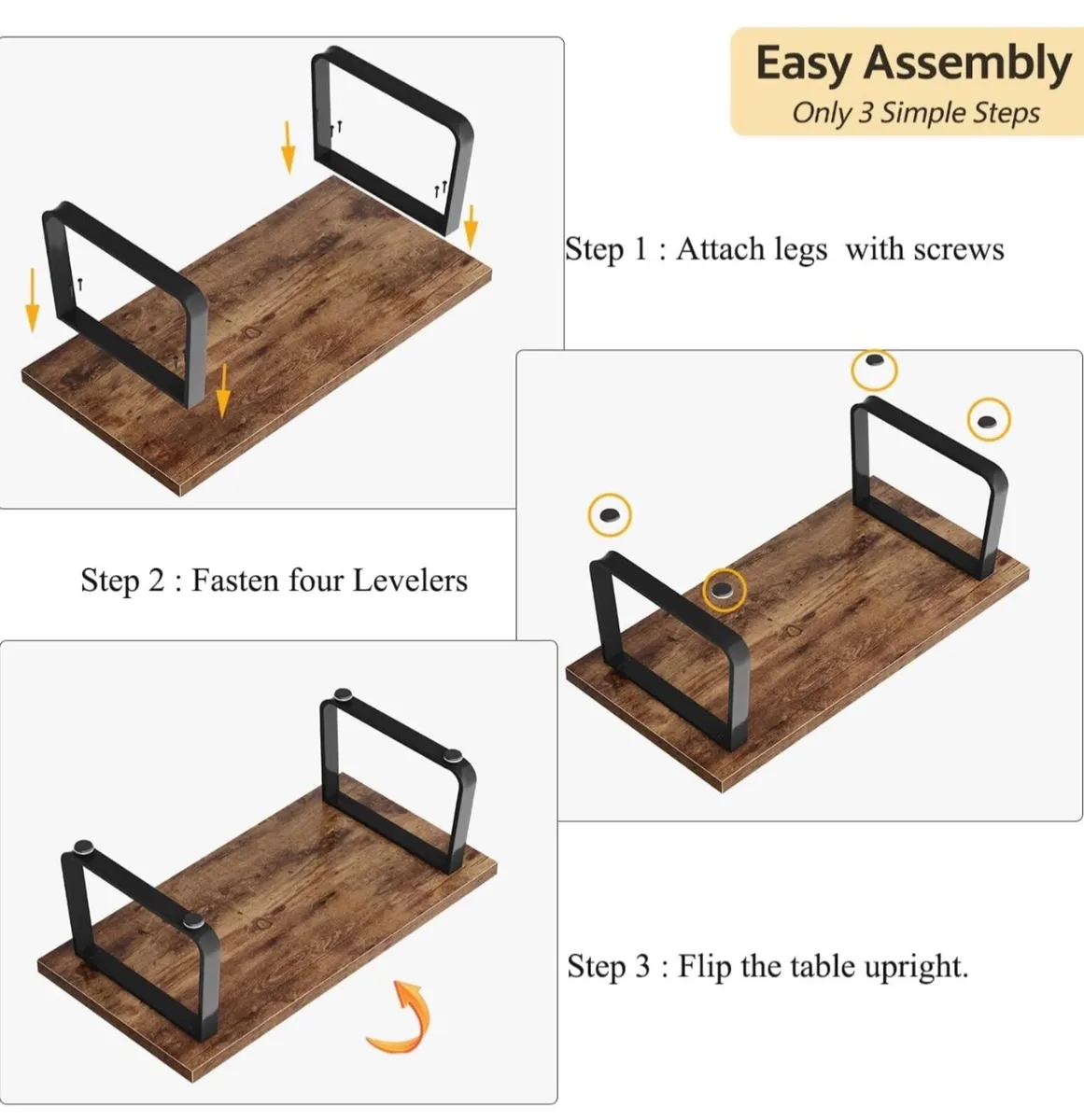 Easy Assembly
Only 3 Simple Steps

Step 1 : Attach legs with screws

Step 2 : Fasten four Levelers

Step 3 : Flip the table upright.