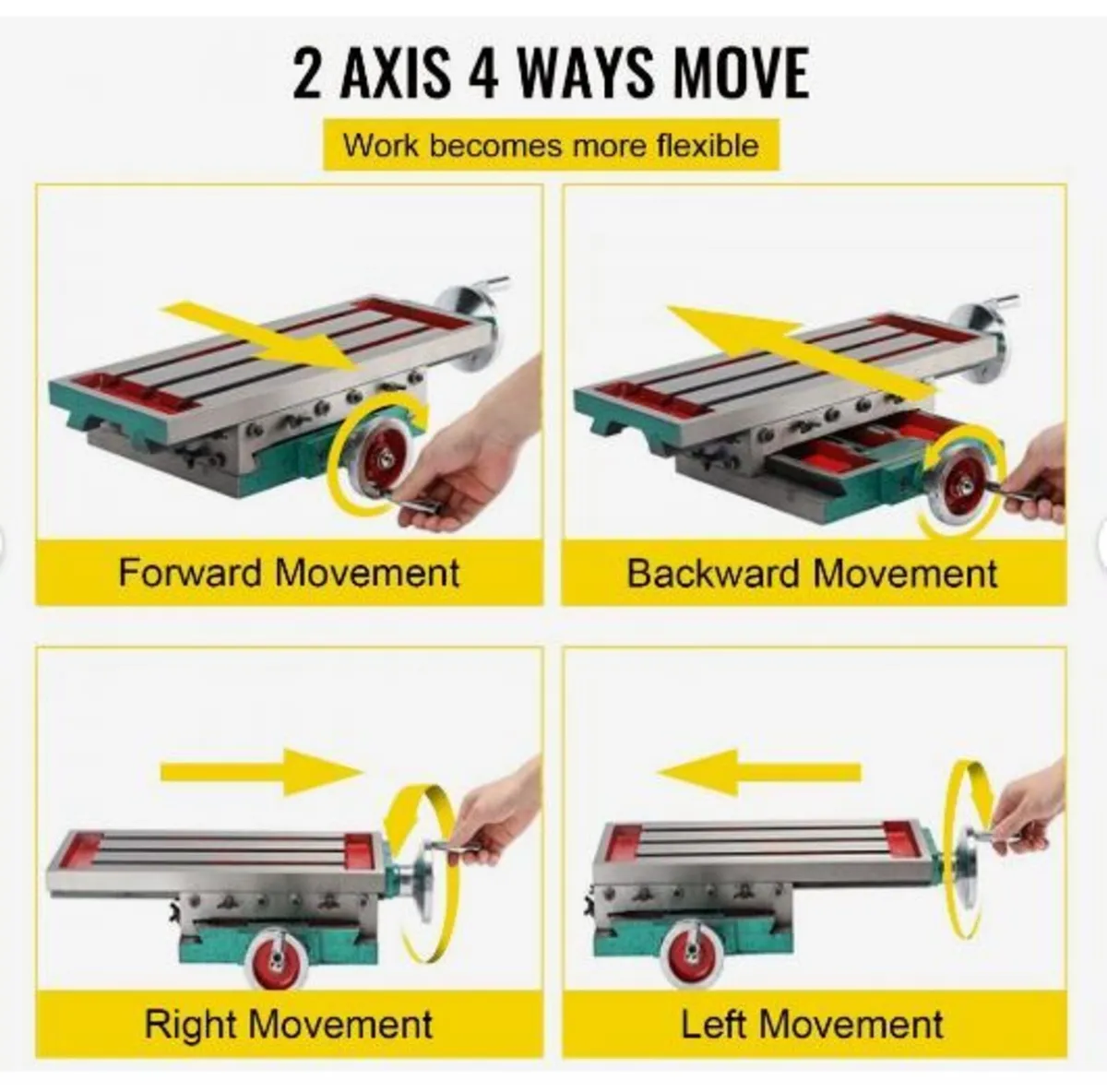 2 AXIS 4 WAYS MOVE

Work becomes more flexible

Forward Movement

Backward Movement

Right Movement

Left Movement