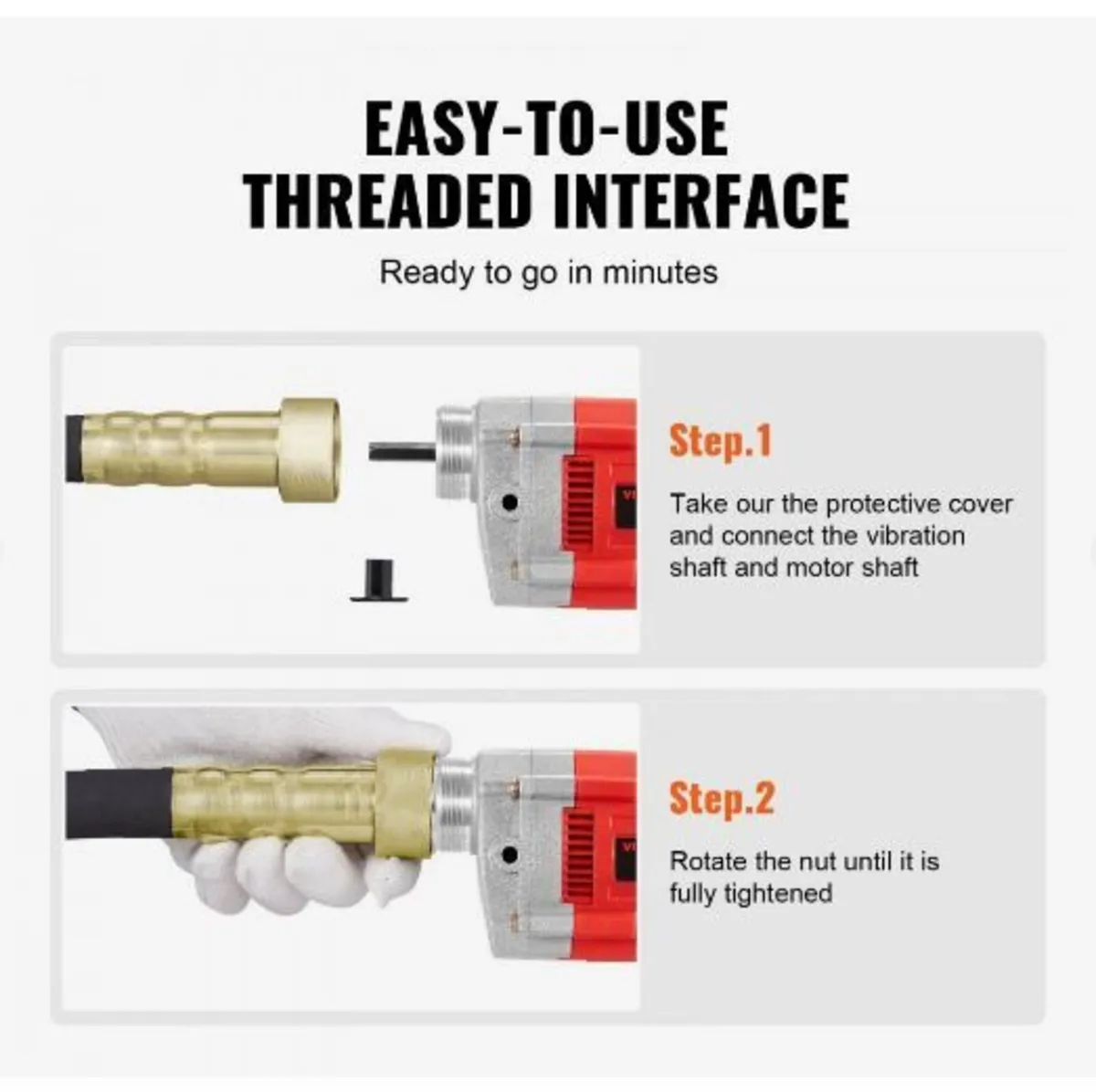 EASY-TO-USE
THREADED INTERFACE

Ready to go in minutes

Step.1

Take our the protective cover and connect the vibration shaft and motor shaft

Step.2

Rotate the nut until it is fully tightened