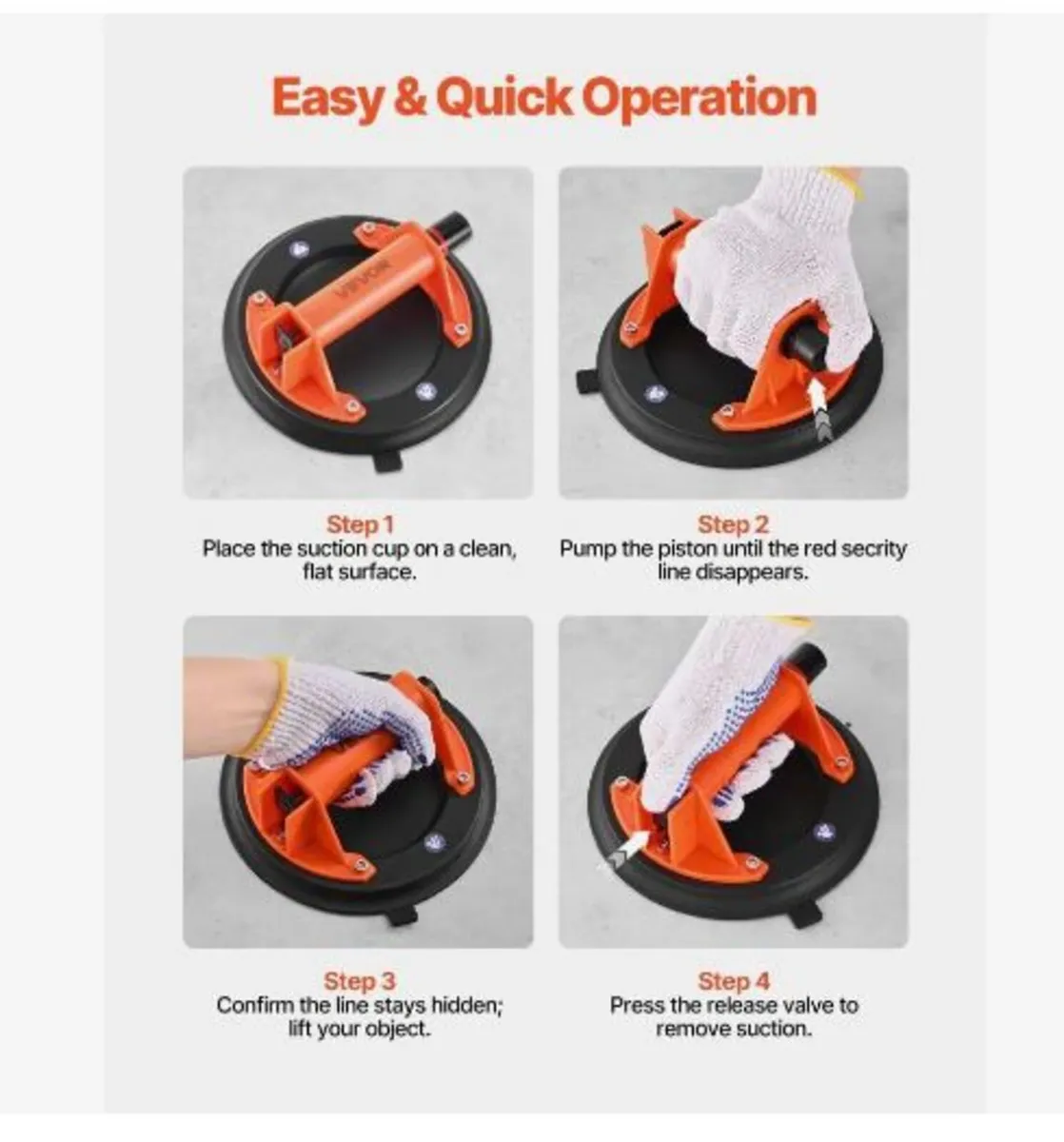 Easy & Quick Operation

VEVOR

Step 1
Place the suction cup on a clean, flat surface.

Step 2
Pump the piston until the red secrity line disappears.

Step 3
Confirm the line stays hidden; lift your object.

Step 4
Press the release valve to remove suction.