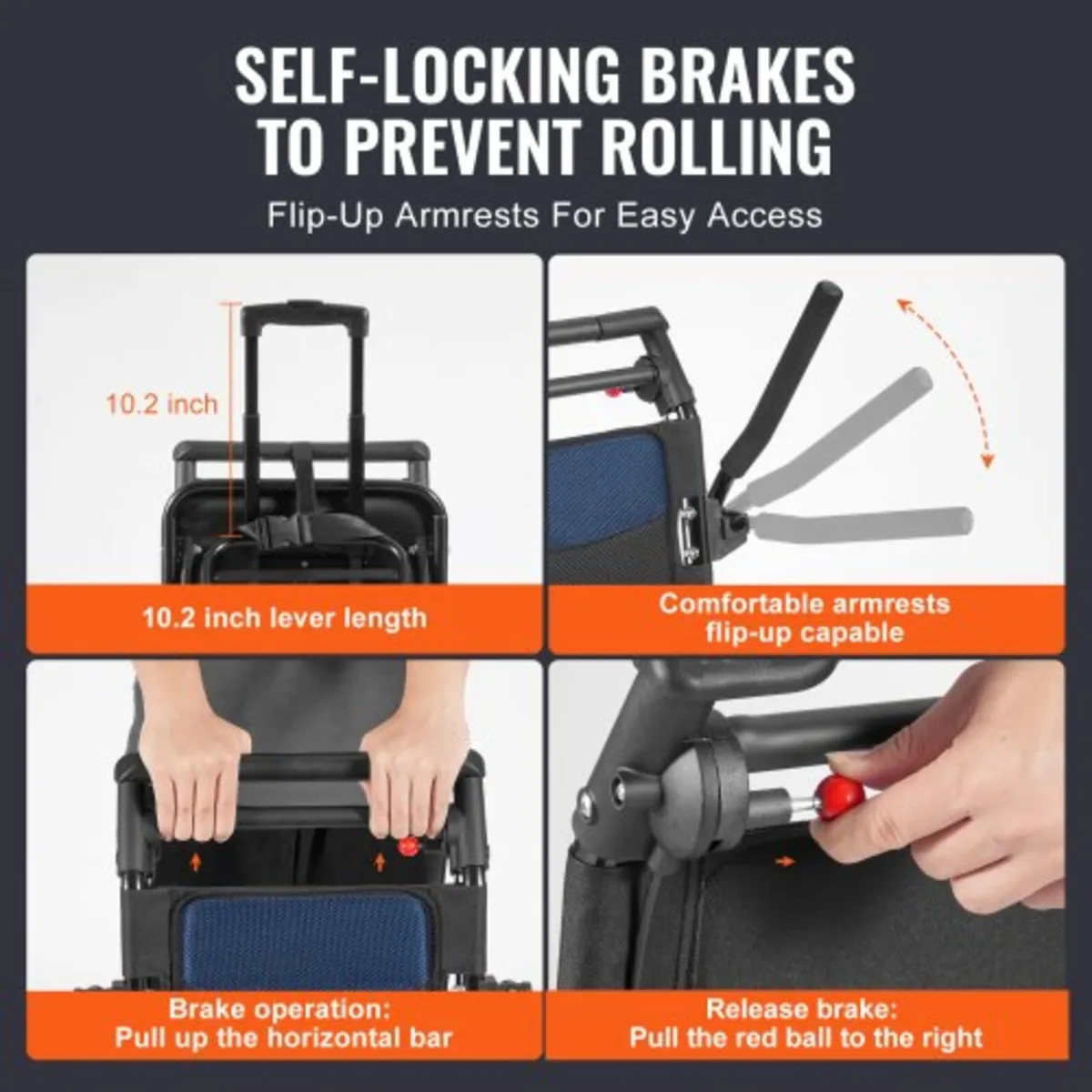 SELF-LOCKING BRAKES TO PREVENT ROLLING

Flip-Up Armrests For Easy Access

10.2 inch

10.2 inch lever length

Comfortable armrests flip-up capable

Brake operation: Pull up the horizontal bar

Release brake: Pull the red ball to the right