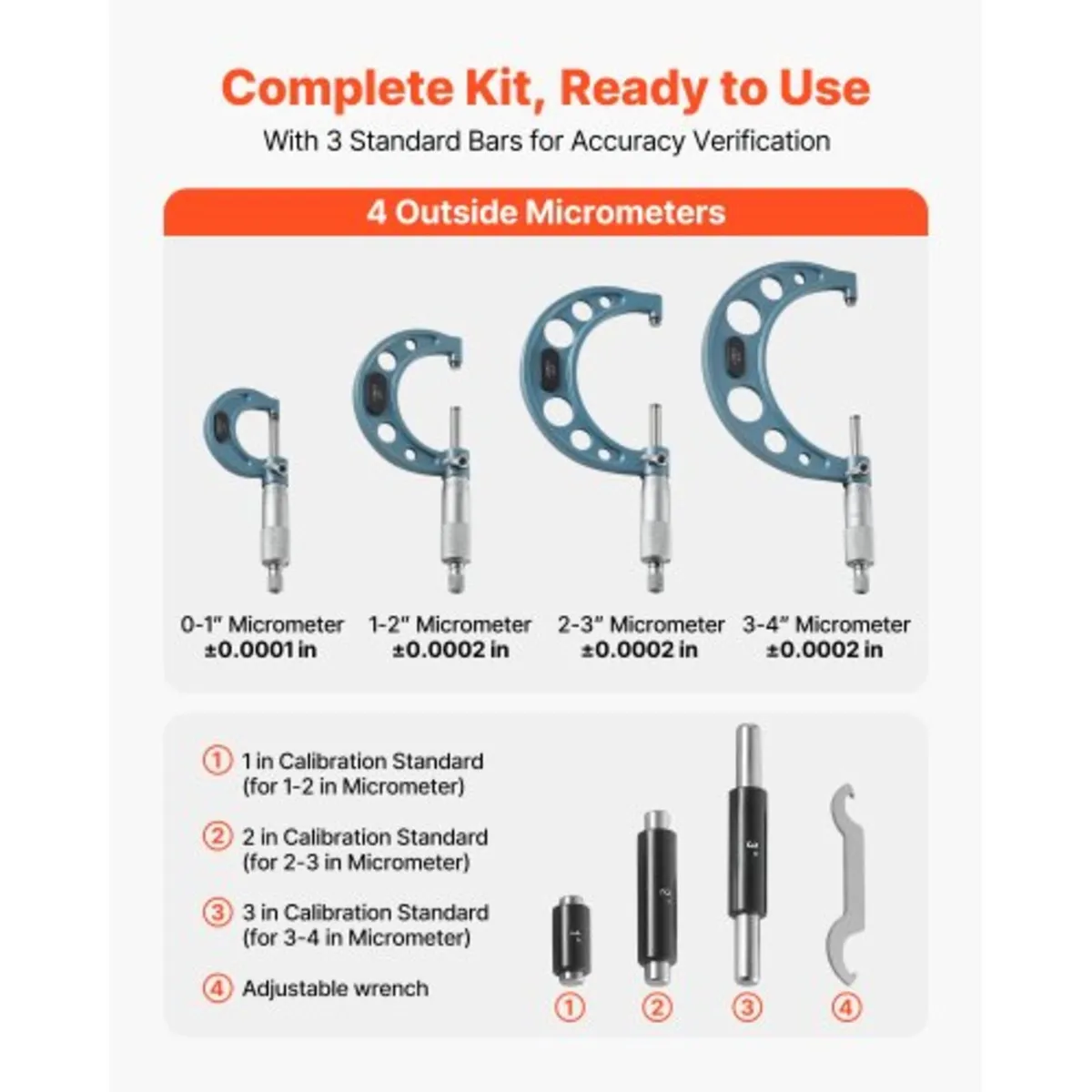 Complete Kit, Ready to Use

With 3 Standard Bars for Accuracy Verification

4 Outside Micrometers

0-1" Micrometer
±0.0001 in

1-2" Micrometer
±0.0002 in

2-3" Micrometer
±0.0002 in

3-4" Micrometer
±0.0002 in

① 1 in Calibration Standard (for 1-2 in Micrometer)

② 2 in Calibration Standard (for 2-3 in Micrometer)

③ 3 in Calibration Standard (for 3-4 in Micrometer)

④ Adjustable wrench

1"

2"

3"

①

②

③

④