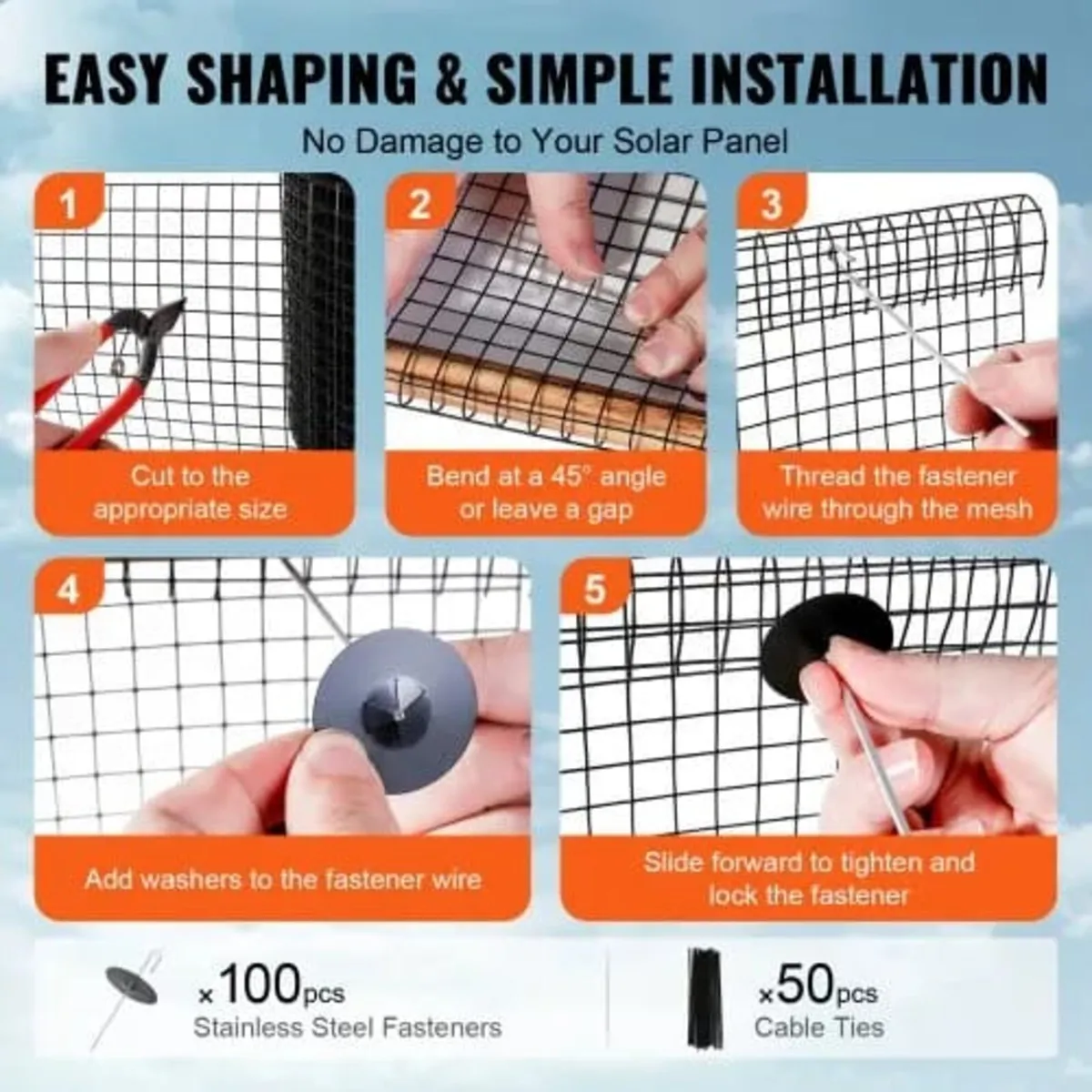 EASY SHAPING & SIMPLE INSTALLATION

No Damage to Your Solar Panel

1
Cut to the appropriate size

2
Bend at a 45° angle or leave a gap

3
Thread the fastener wire through the mesh

4
Add washers to the fastener wire

5
Slide forward to tighten and lock the fastener

×100pcs
Stainless Steel Fasteners

×50pcs
Cable Ties