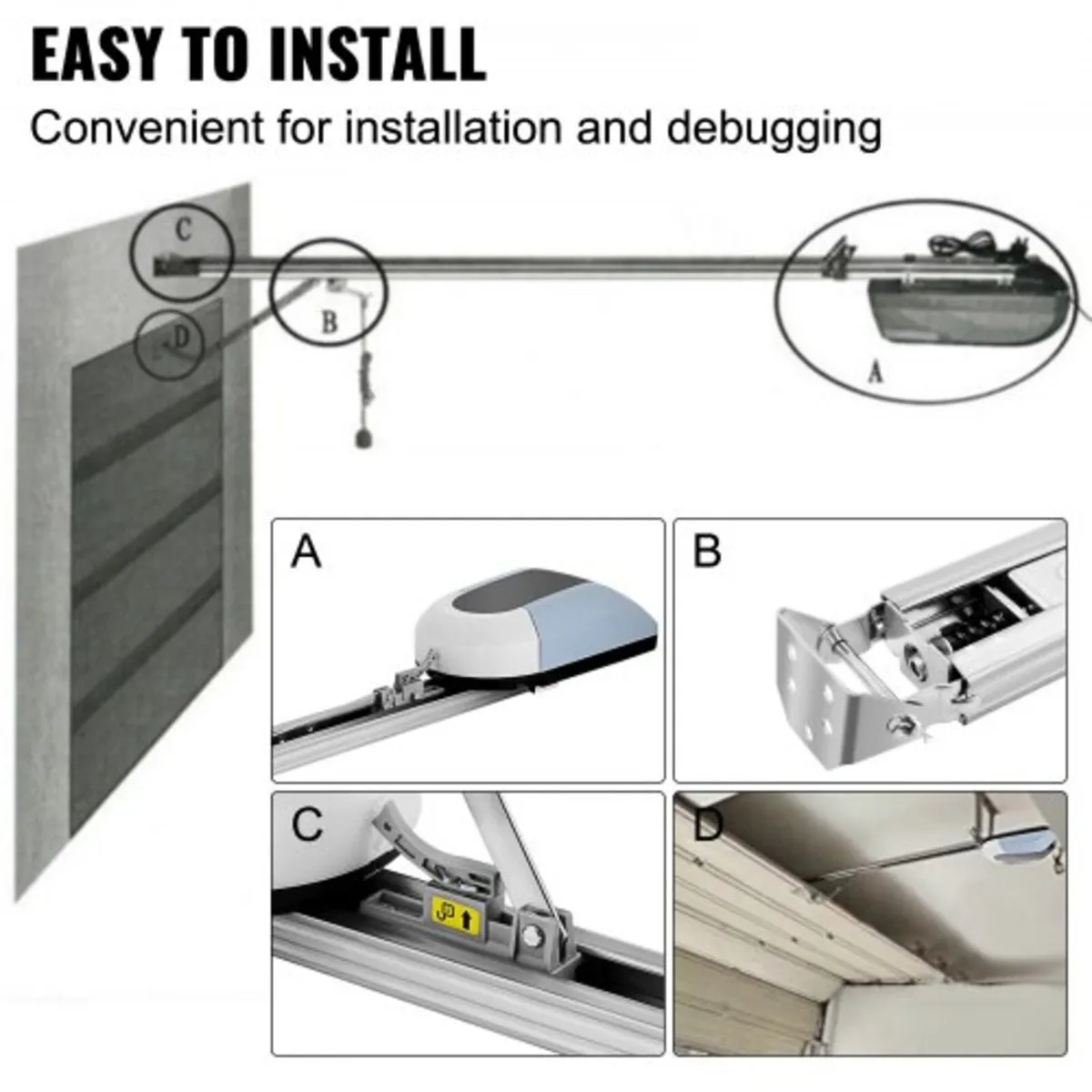 EASY TO INSTALL

Convenient for installation and debugging

C

D

B

A

A

B

C

D