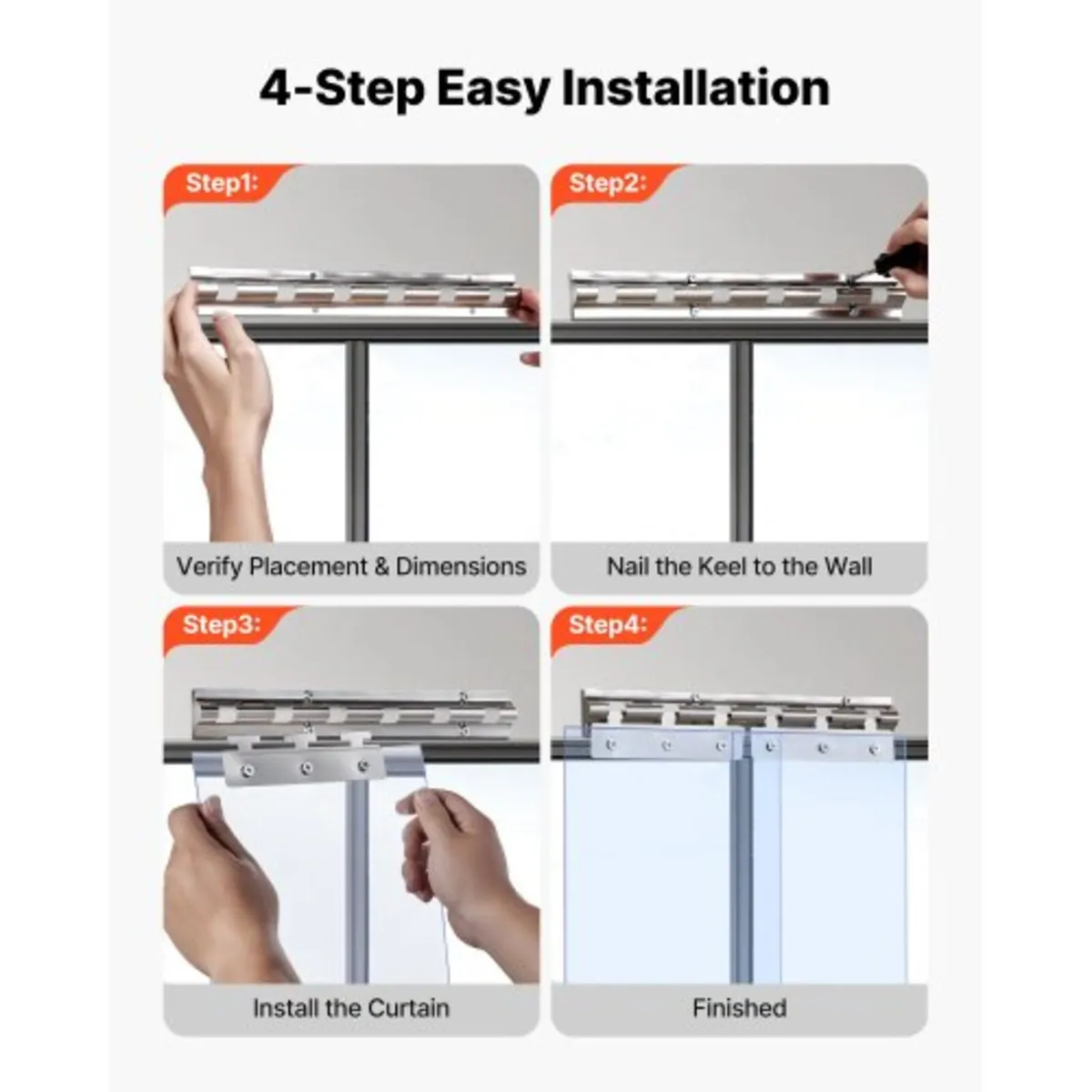 4-Step Easy Installation

Step1:

Verify Placement & Dimensions

Step2:

Nail the Keel to the Wall

Step3:

Install the Curtain

Step4:

Finished