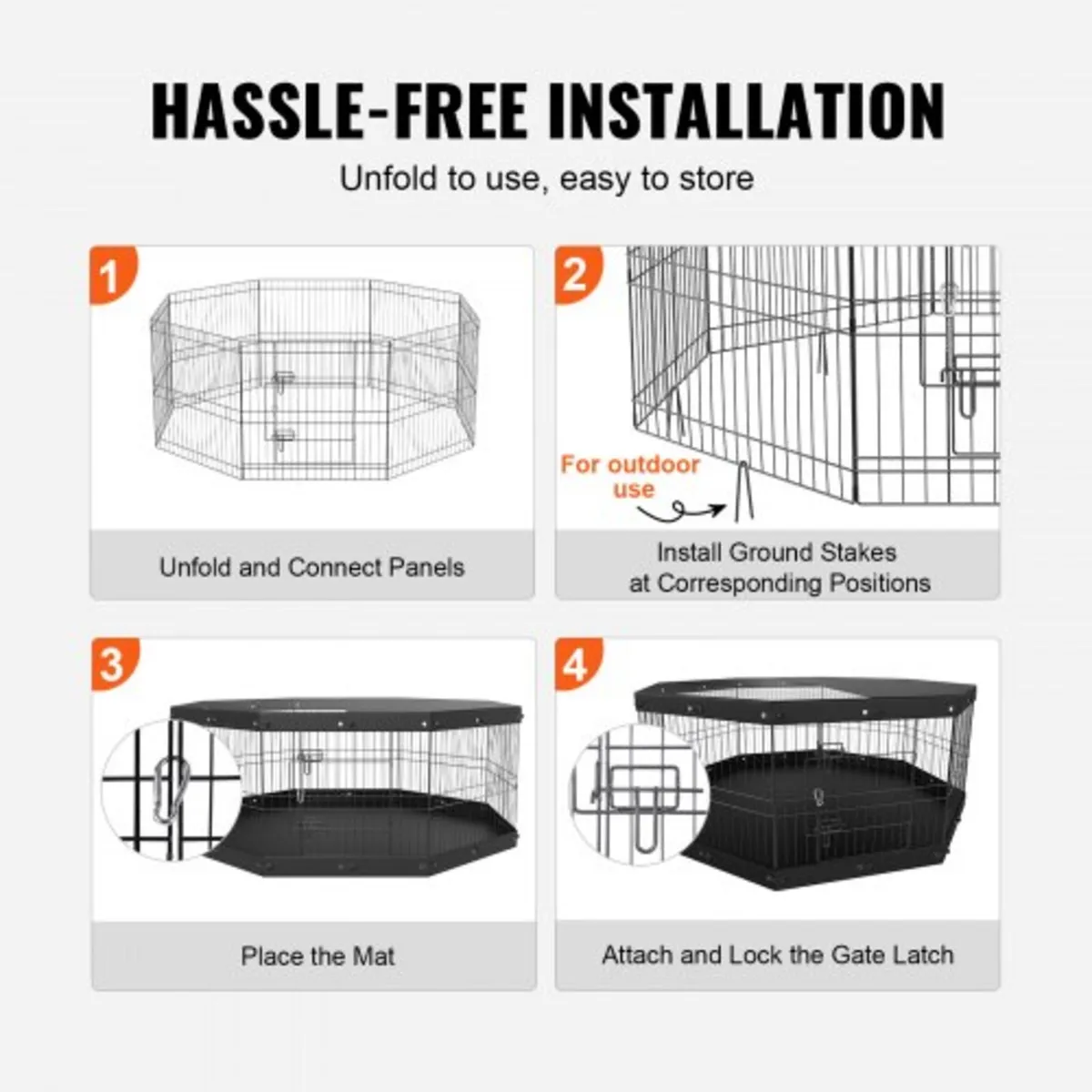 HASSLE-FREE INSTALLATION

Unfold to use, easy to store

1

Unfold and Connect Panels

2

For outdoor use

Install Ground Stakes at Corresponding Positions

3

Place the Mat

4

Attach and Lock the Gate Latch