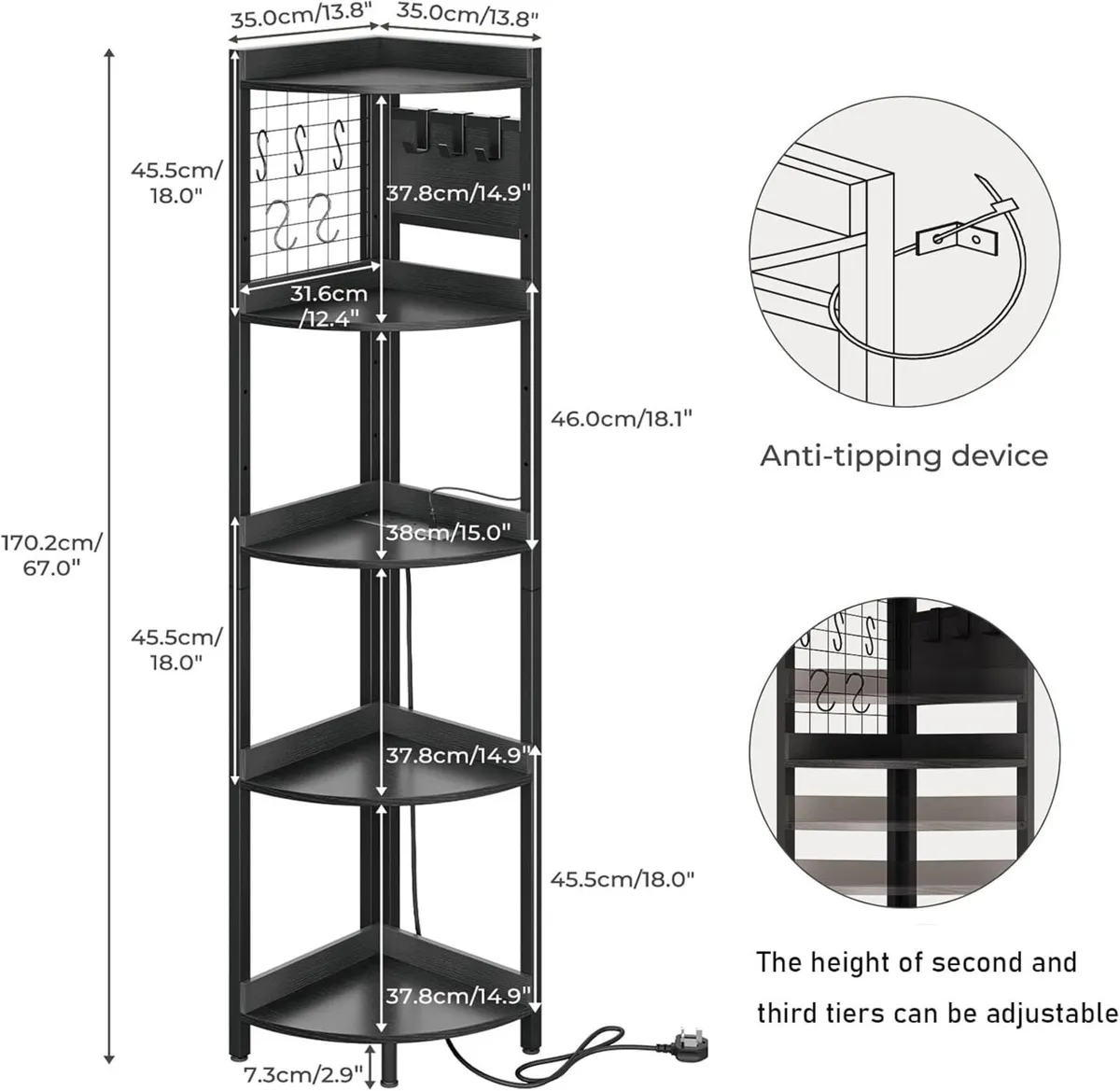 35.0cm/13.8" 35.0cm/13.8"

45.5cm/ 18.0"

37.8cm/14.9"

31.6cm /12.4"

46.0cm/18.1"

170.2cm/ 67.0"

38cm/15.0"

45.5cm/ 18.0"

37.8cm/14.9"

45.5cm/18.0"

37.8cm/14.9"

7.3cm/2.9"

Anti-tipping device

The height of second and third tiers can be adjustable