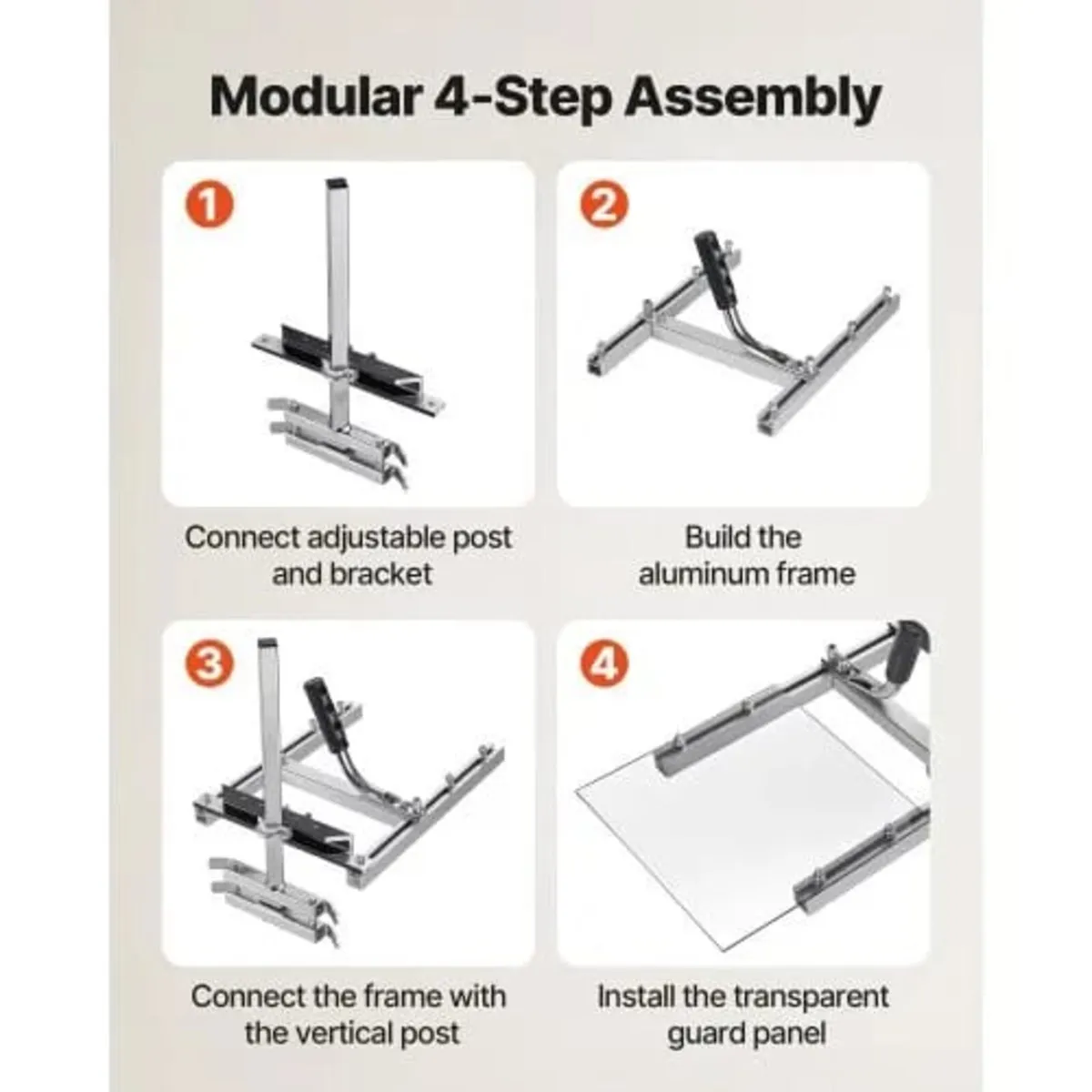 Modular 4-Step Assembly

1

Connect adjustable post and bracket

2

Build the aluminum frame

3

Connect the frame with the vertical post

4

Install the transparent guard panel