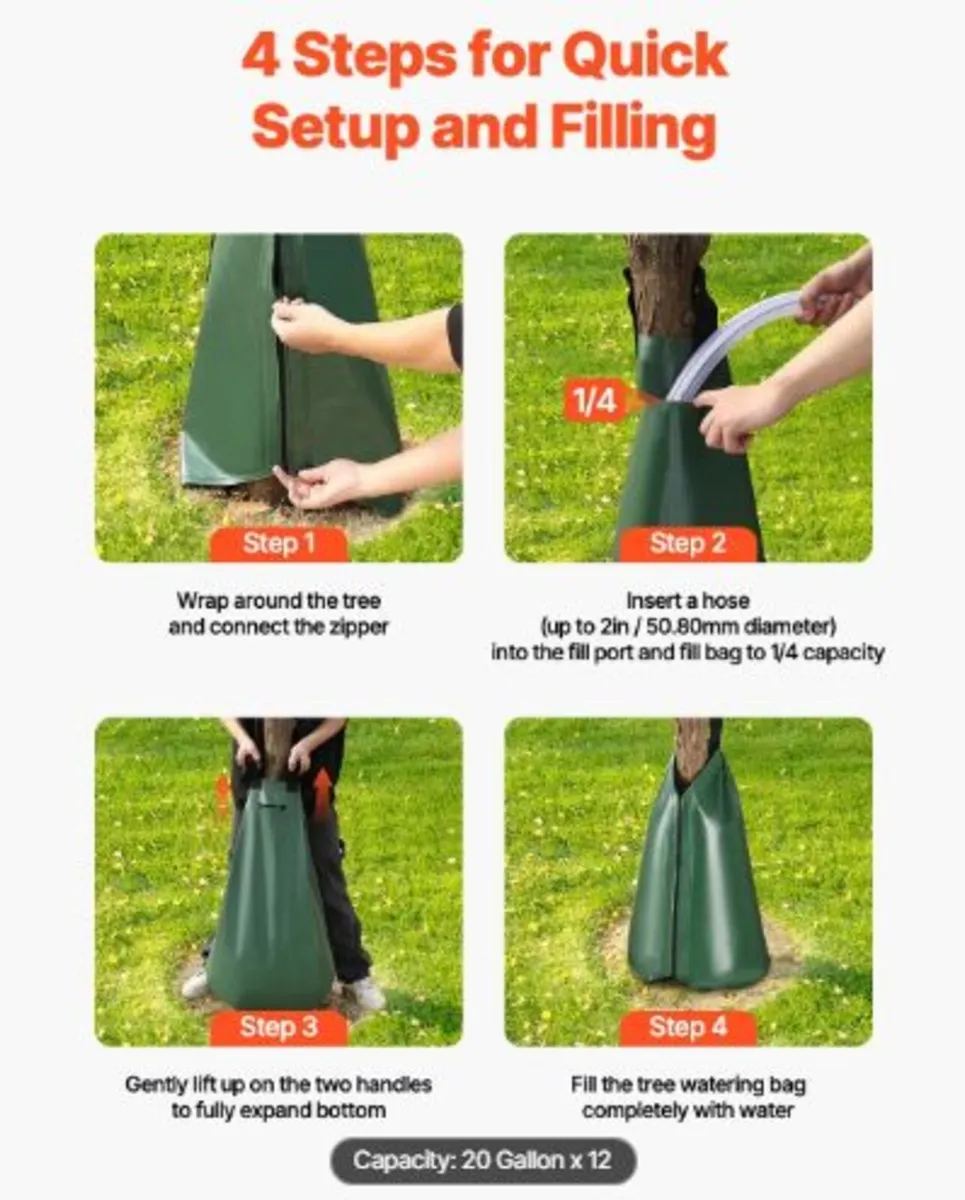 4 Steps for Quick Setup and Filling

Step 1

Wrap around the tree and connect the zipper

1/4

Step 2

Insert a hose (up to 2in / 50.80mm diameter) into the fill port and fill bag to 1/4 capacity

Step 3

Gently lift up on the two handles to fully expand bottom

Step 4

Fill the tree watering bag completely with water

Capacity: 20 Gallon x 12