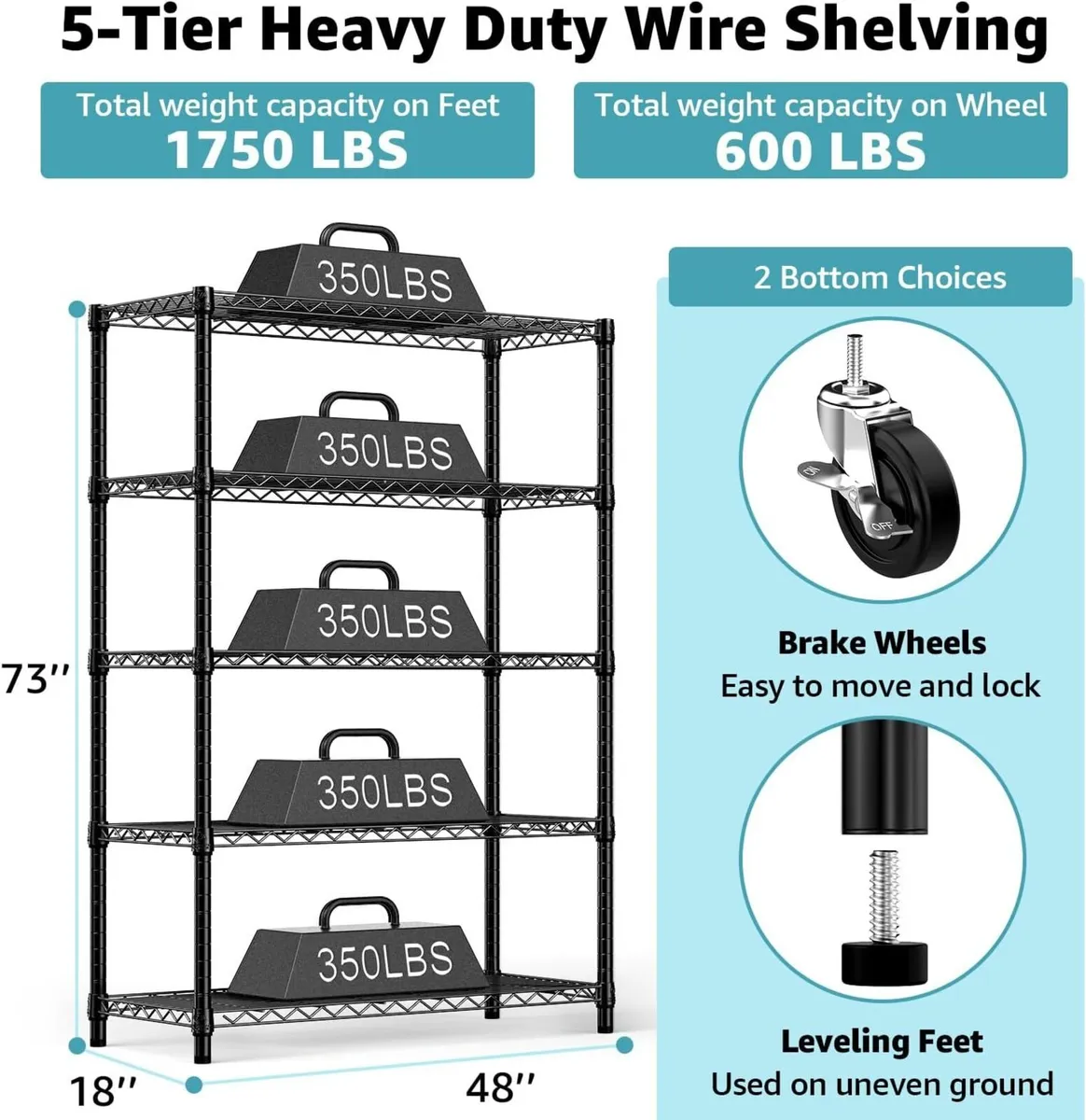 5-Tier Heavy Duty Wire Shelving

Total weight capacity on Feet
1750 LBS

Total weight capacity on Wheel
600 LBS

350LBS

350LBS

350LBS

350LBS

350LBS

73''

18''

48''

2 Bottom Choices

ON

OFF

Brake Wheels
Easy to move and lock

Leveling Feet
Used on uneven ground