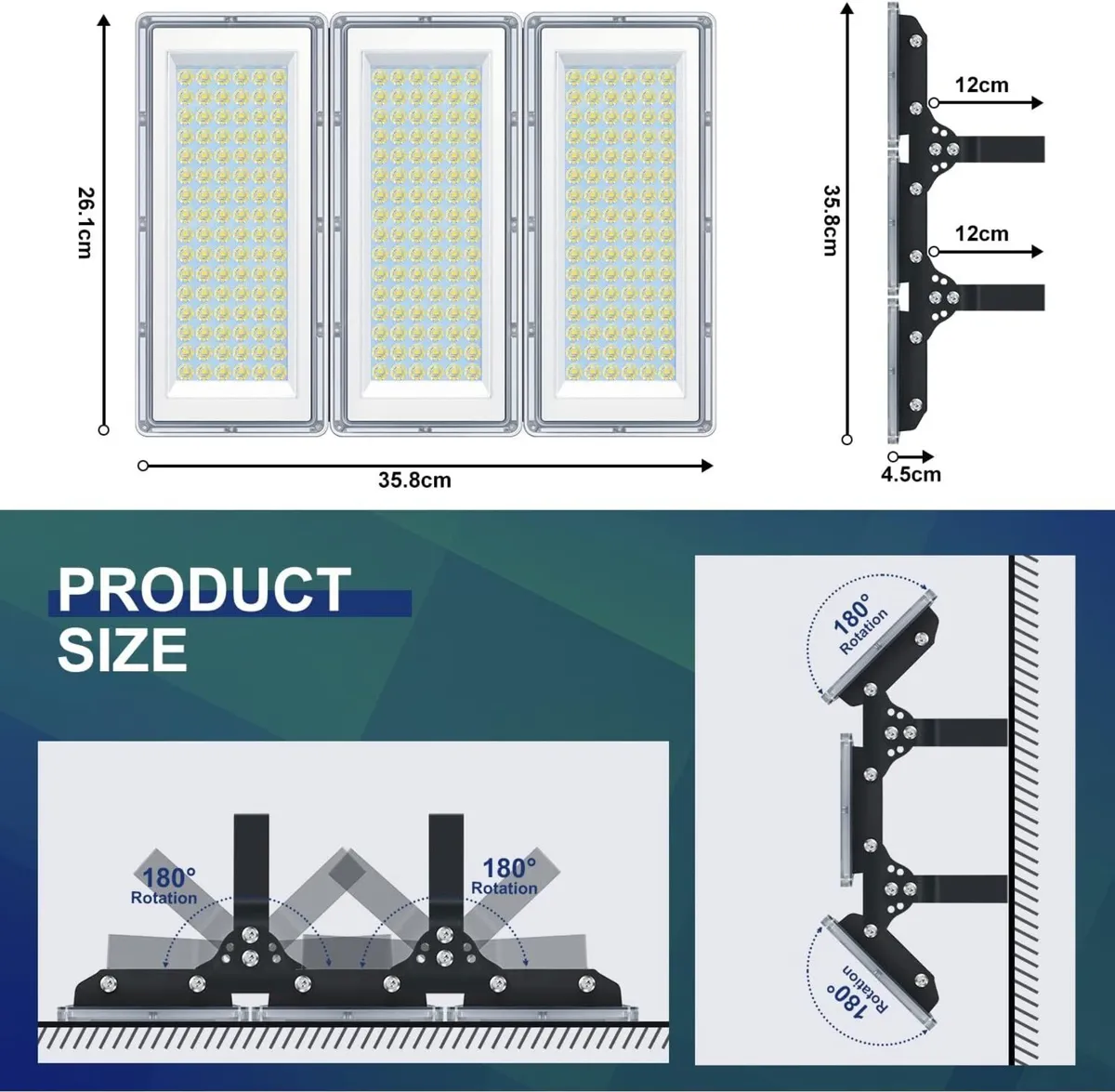 26.1cm

35.8cm

35.8cm

12cm

12cm

4.5cm

PRODUCT SIZE

180° Rotation

180° Rotation

180° Rotation

180° Rotation