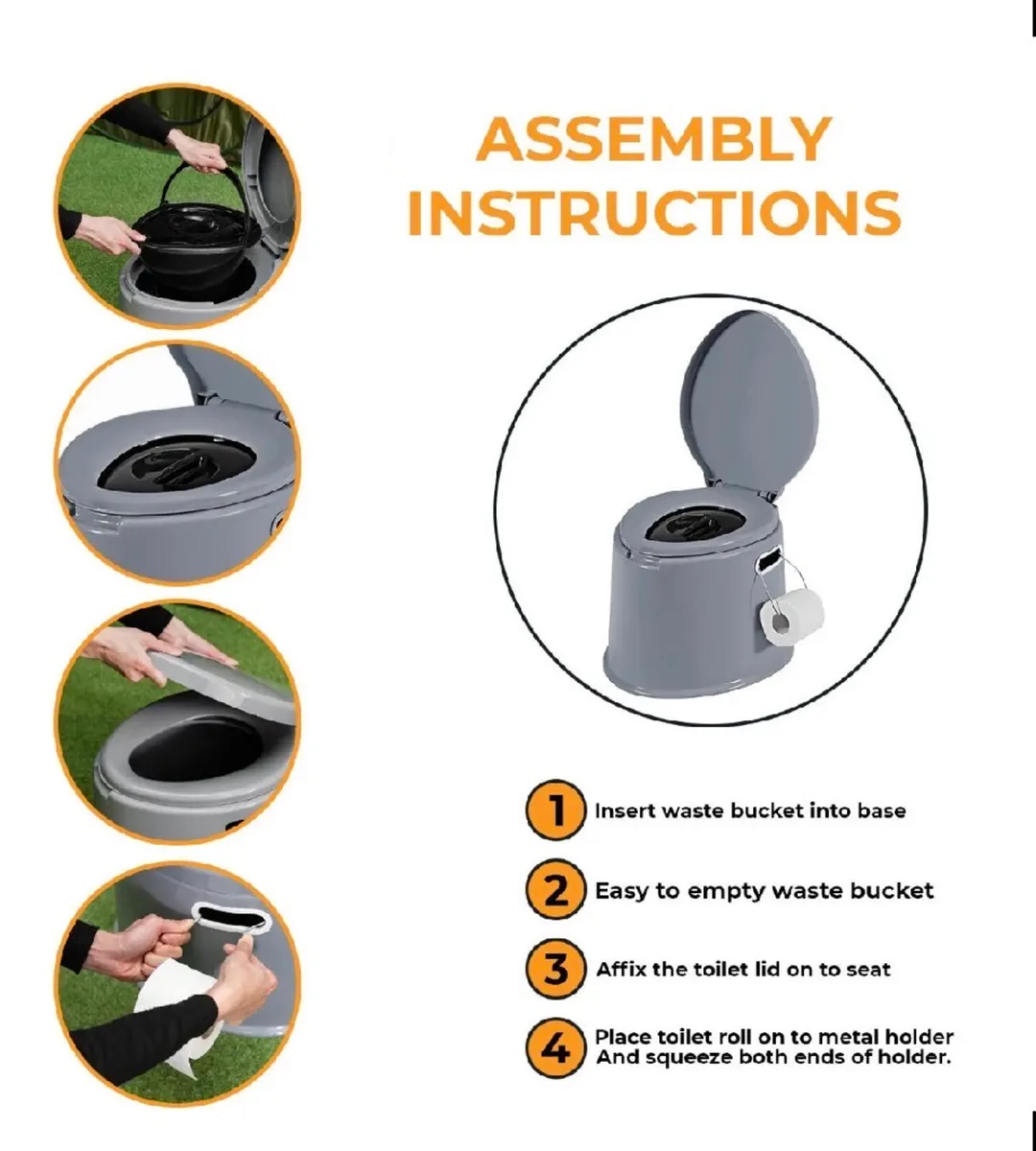 ASSEMBLY INSTRUCTIONS

1 Insert waste bucket into base

2 Easy to empty waste bucket

3 Affix the toilet lid on to seat

4 Place toilet roll on to metal holder And squeeze both ends of holder.