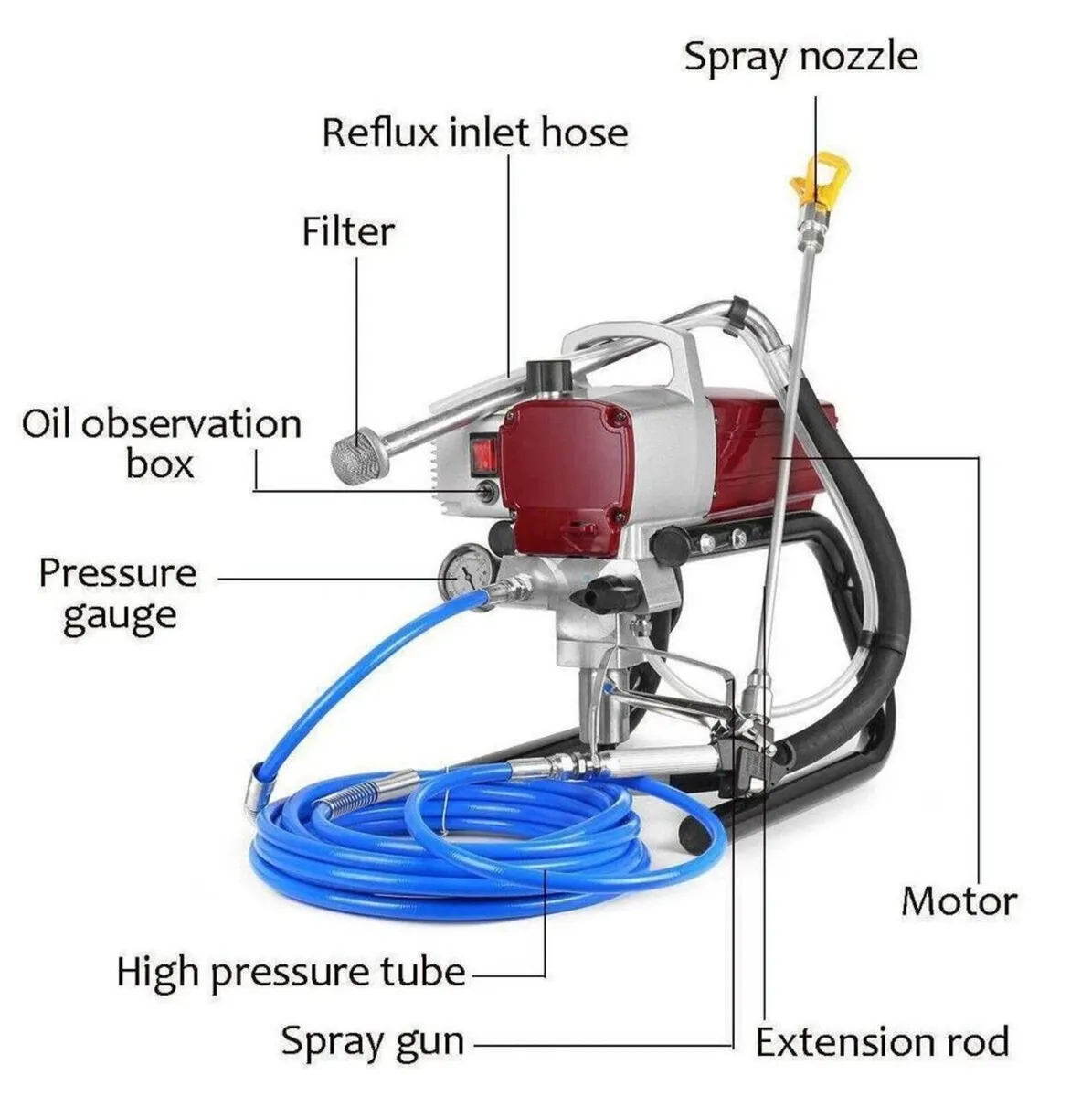 Spray nozzle

Reflux inlet hose

Filter

Oil observation box

Pressure gauge

Motor

High pressure tube

Spray gun

Extension rod