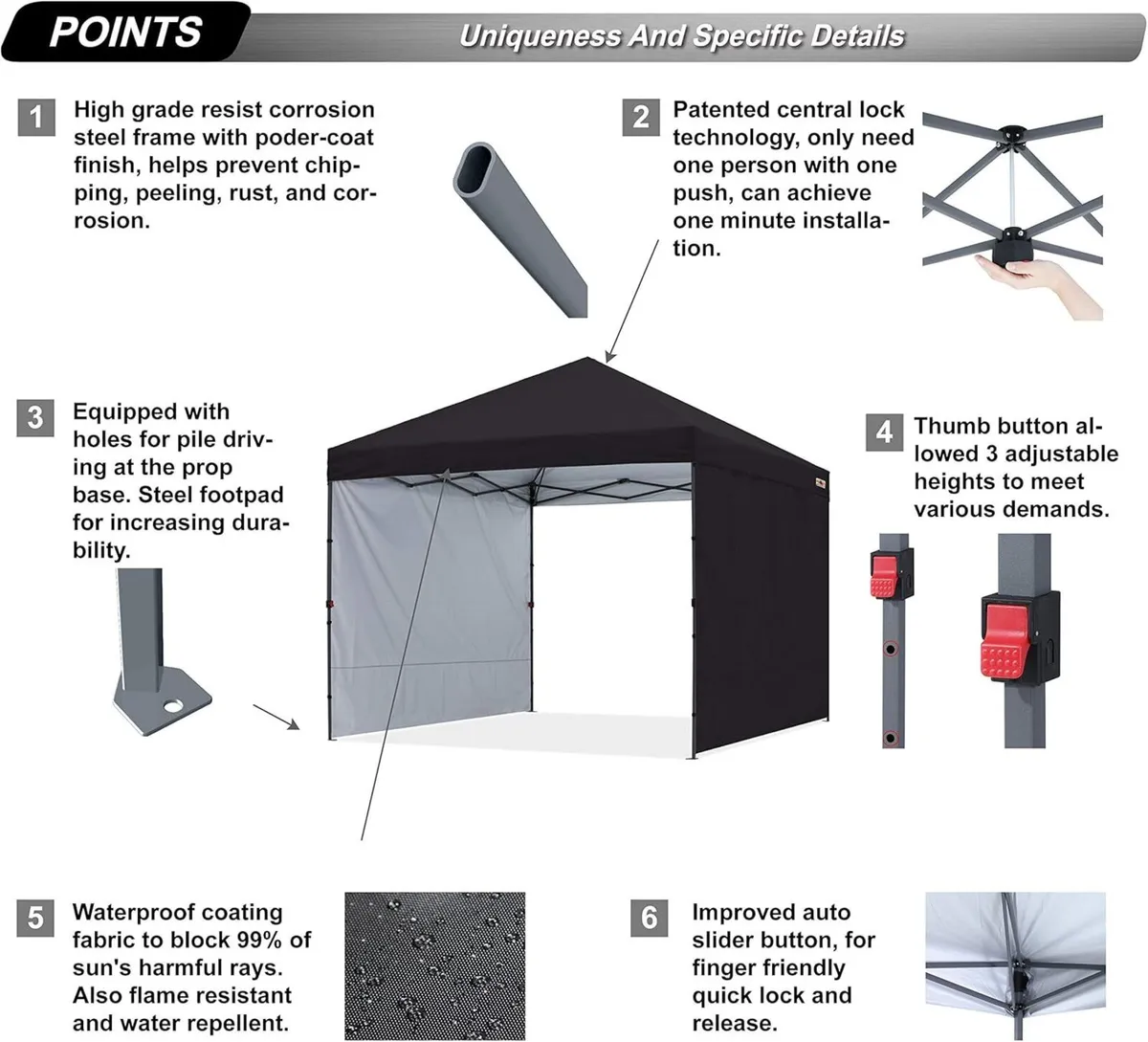 POINTS

Uniqueness And Specific Details

1 High grade resist corrosion steel frame with poder-coat finish, helps prevent chipping, peeling, rust, and corrosion.

2 Patented central lock technology, only need one person with one push, can achieve one minute installation.

3 Equipped with holes for pile driving at the prop base. Steel footpad for increasing durability.

4 Thumb button allowed 3 adjustable heights to meet various demands.

5 Waterproof coating fabric to block 99% of sun's harmful rays. Also flame resistant and water repellent.

6 Improved auto slider button, for finger friendly quick lock and release.